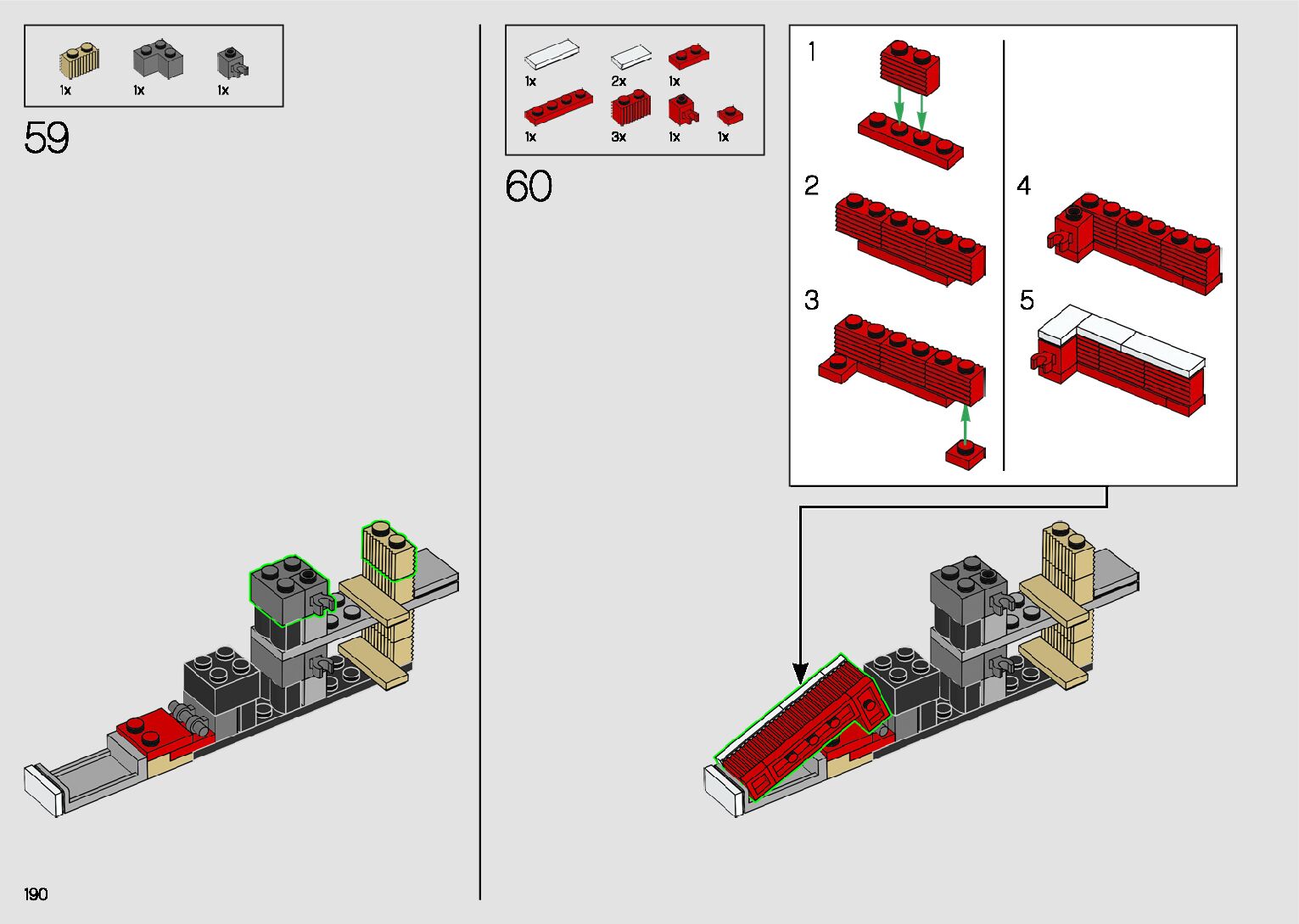 1x 1x 1x

59

1x 2x 1x
1x 3x 1x 1x

60

1
2
3
4
5

190