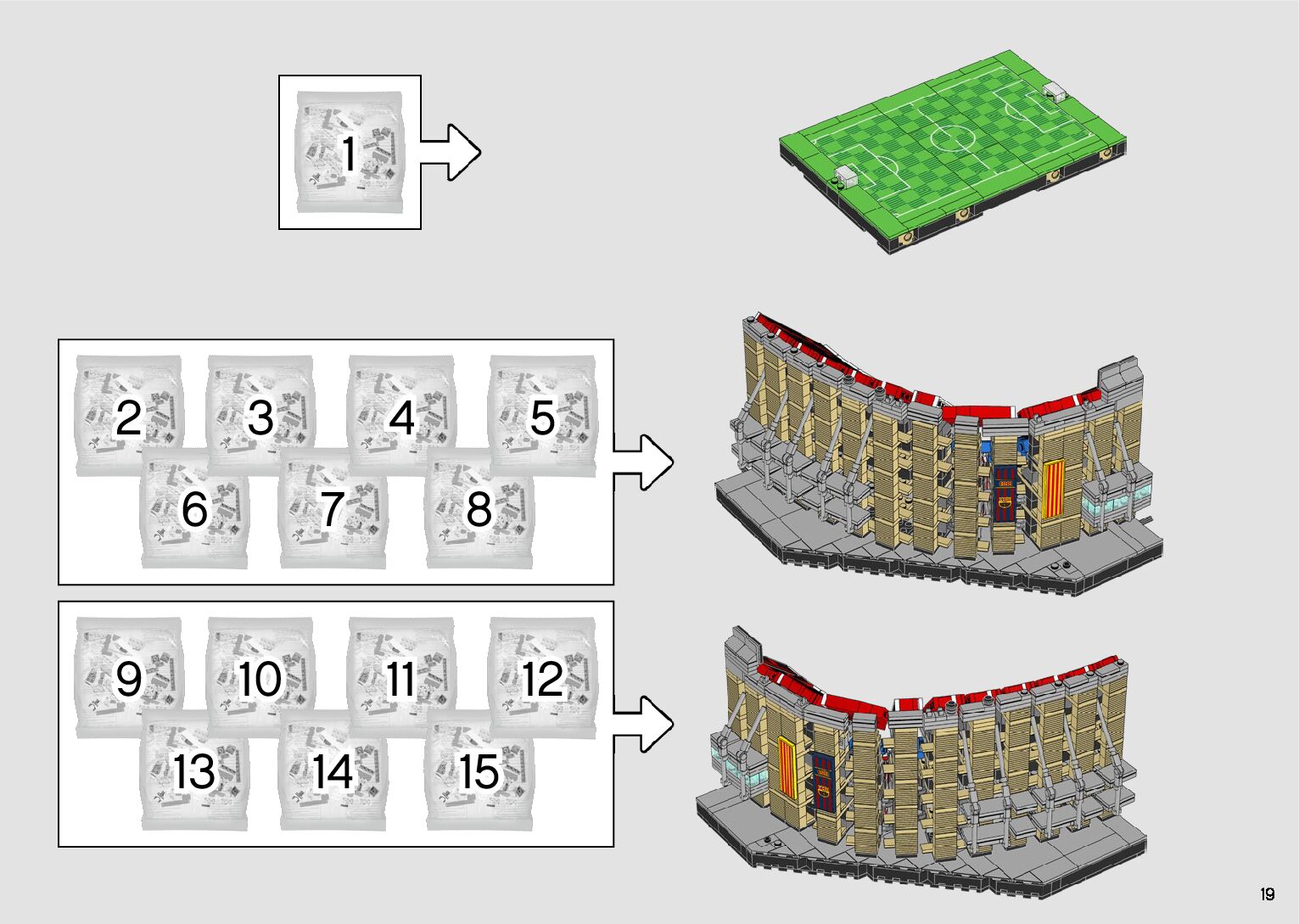 1

2 3 4 5
6 7 8

9 10 11 12
13 14 15

19