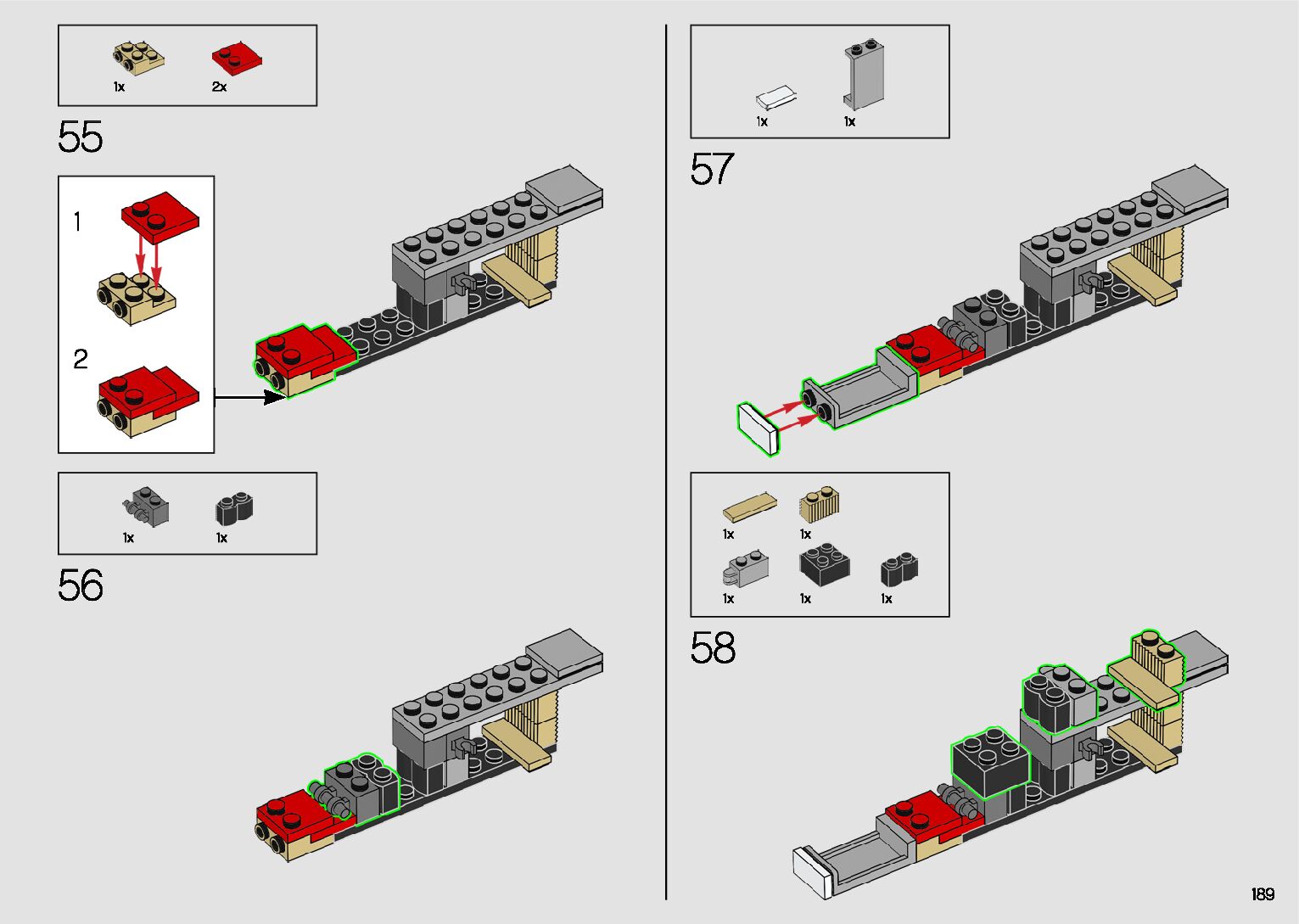 1x 2x

55

1

2

1x 1x

56

1x 1x

57

1x 1x

1x 1x 1x

58

189