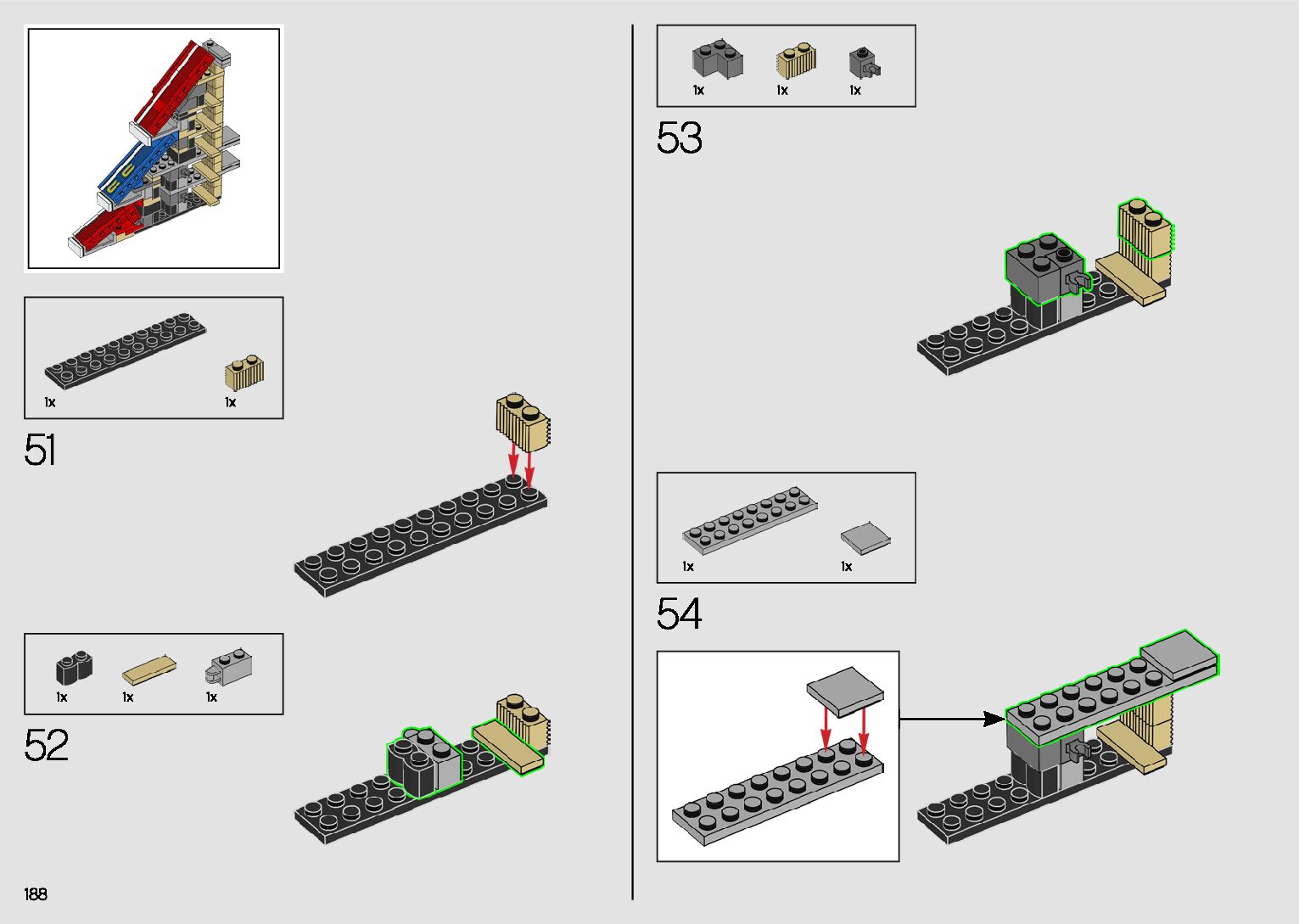 1x
1x

51

1x
1x
1x

52

188

1x
1x
1x

53

1x
1x

54