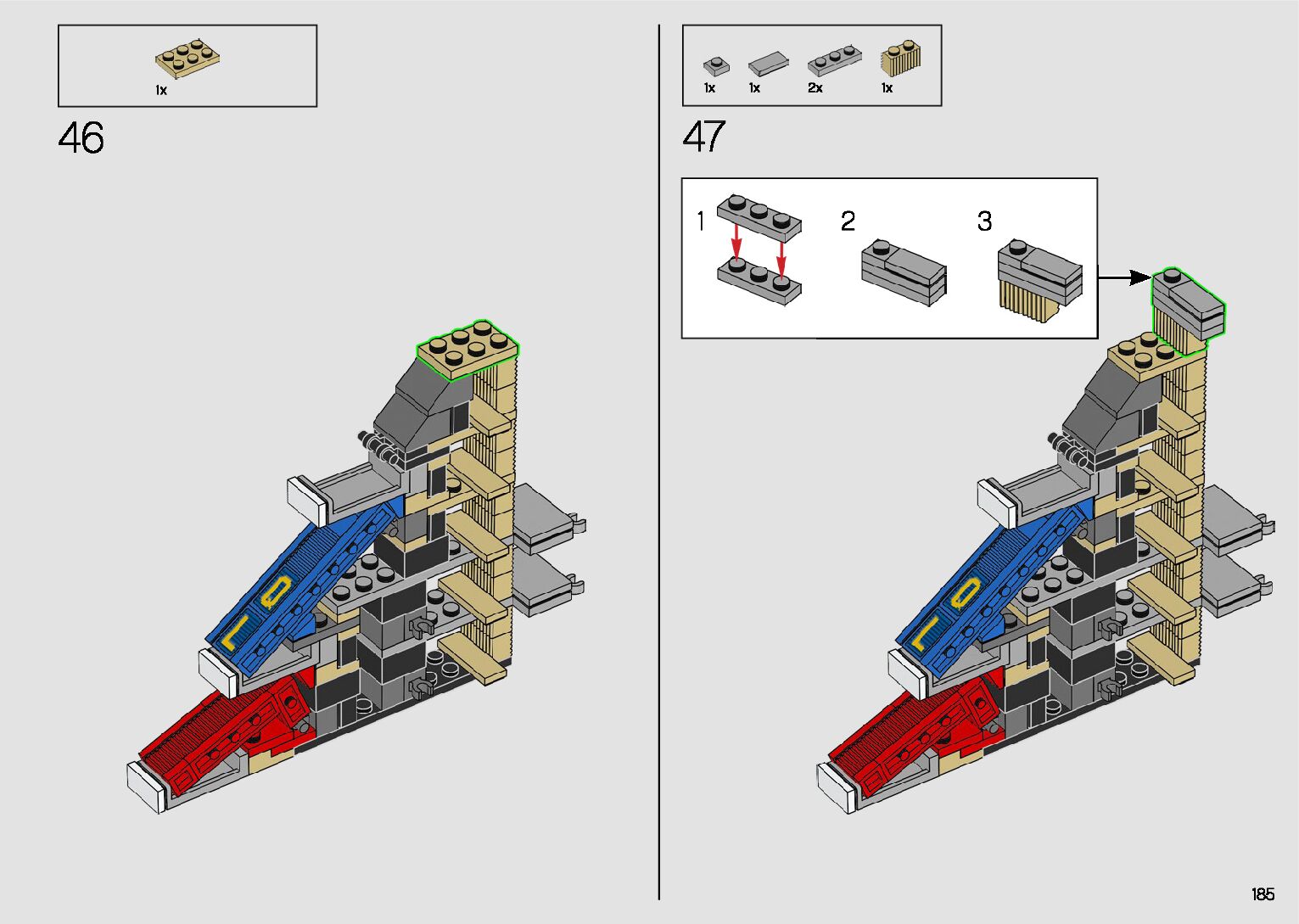 1x

46

1x 1x 2x 1x

47

1

2

3

185