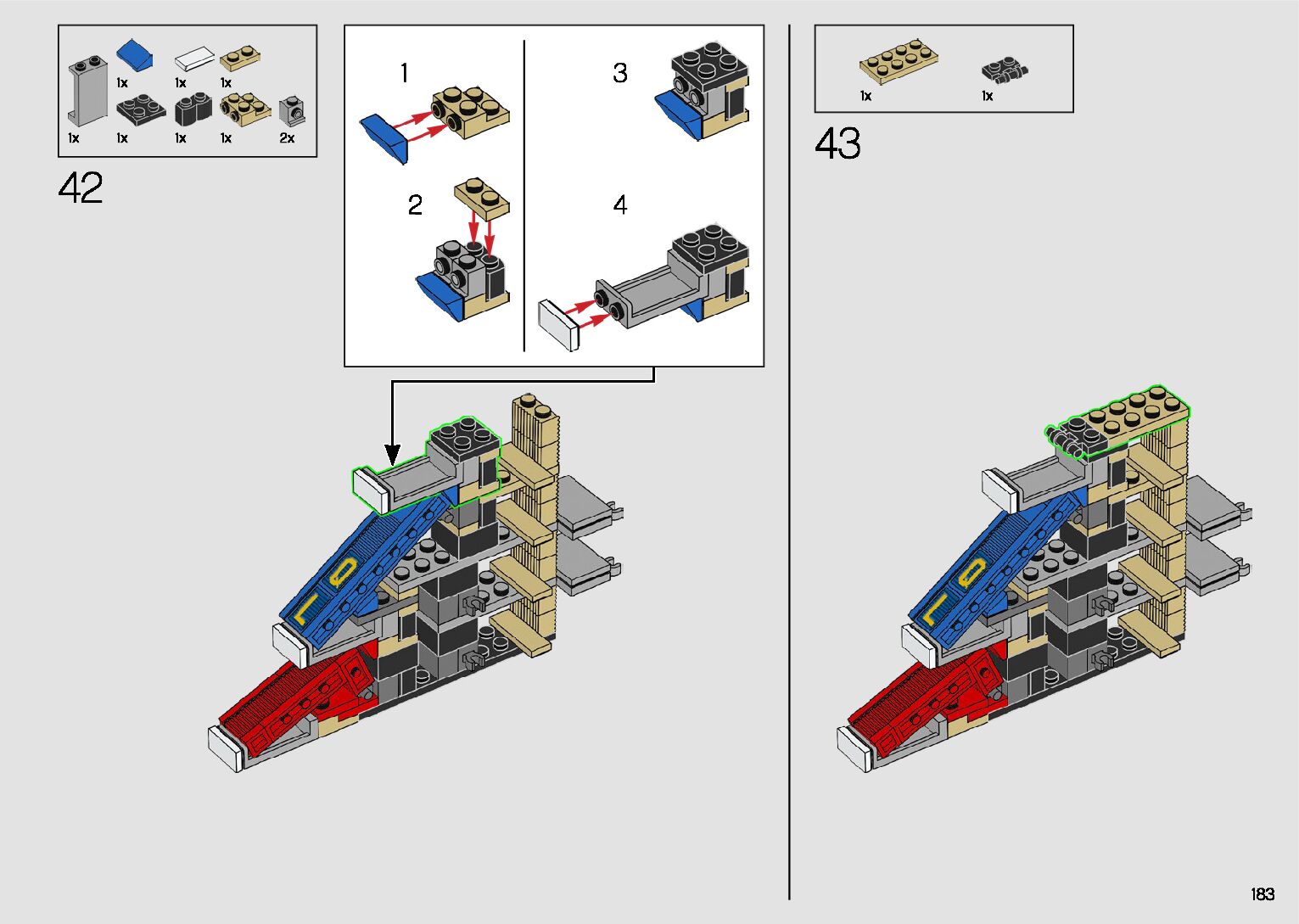 1x 1x 1x
1x 1x 1x 1x 2x

42

1
2
3
4

1x 1x

43

183