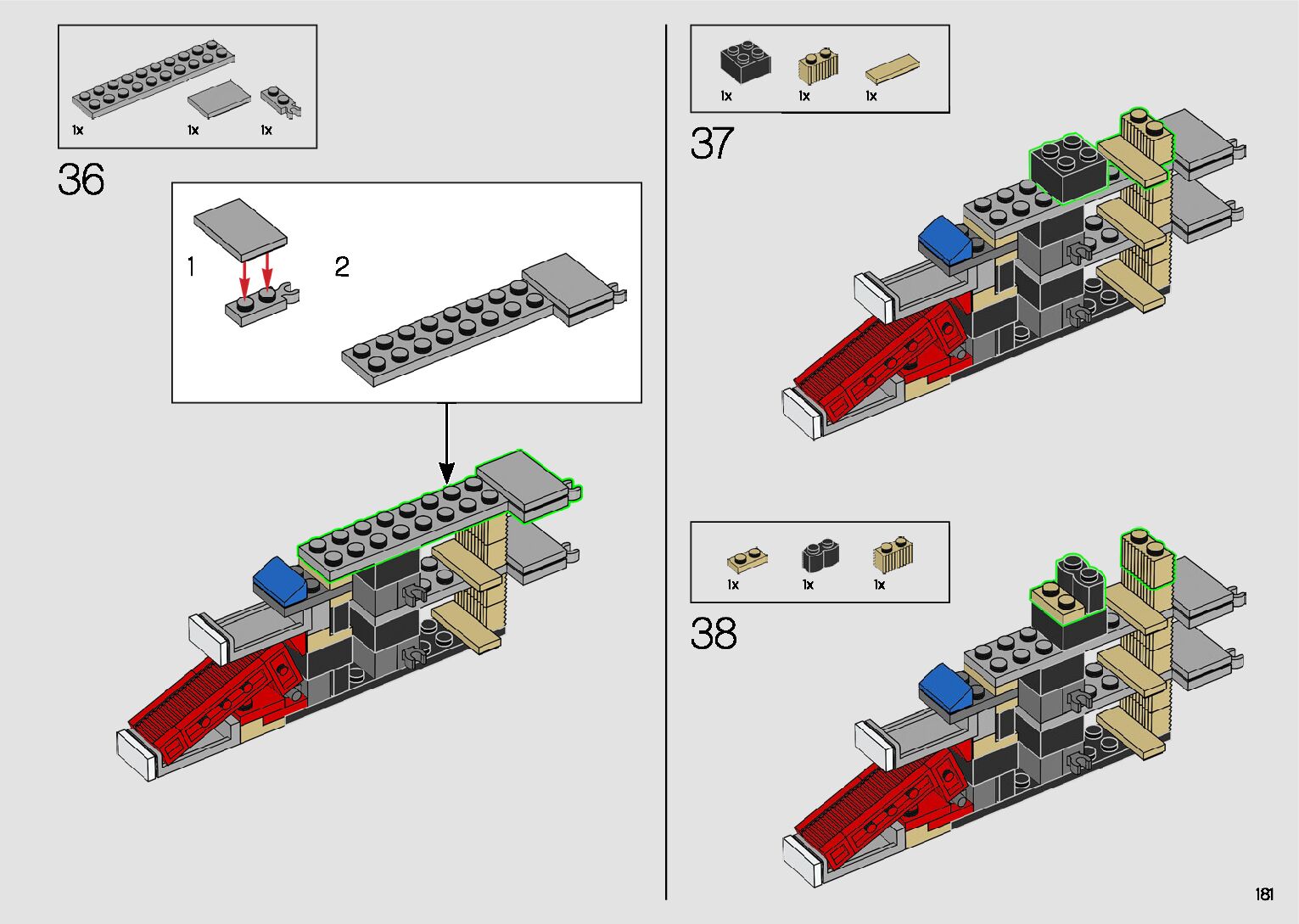 1x 1x 1x

36

1

2

1x 1x 1x

37

1x 1x 1x

38

181