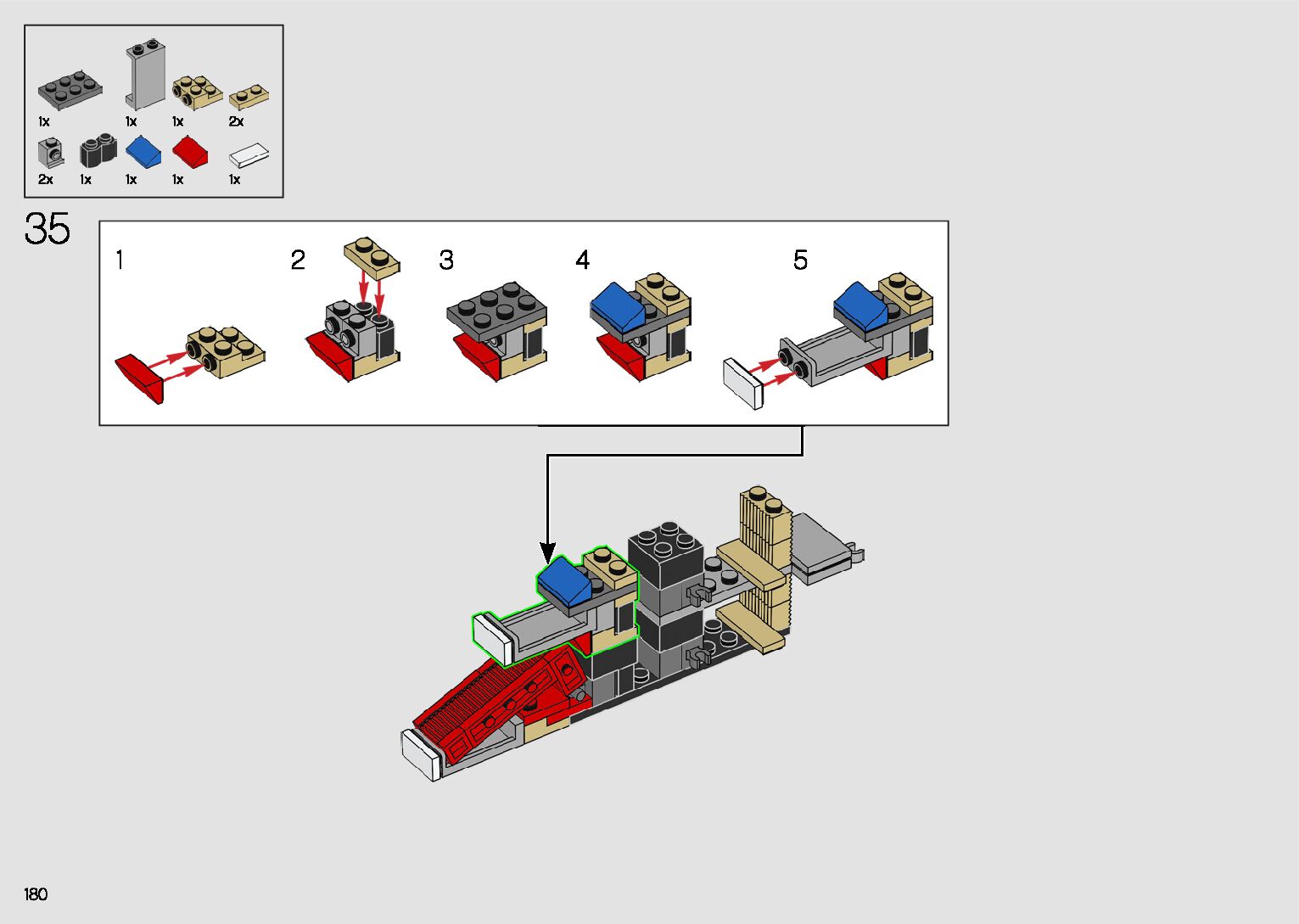 1x 1x 1x 2x

2x 1x 1x 1x 1x

35

1

2

3

4

5

180