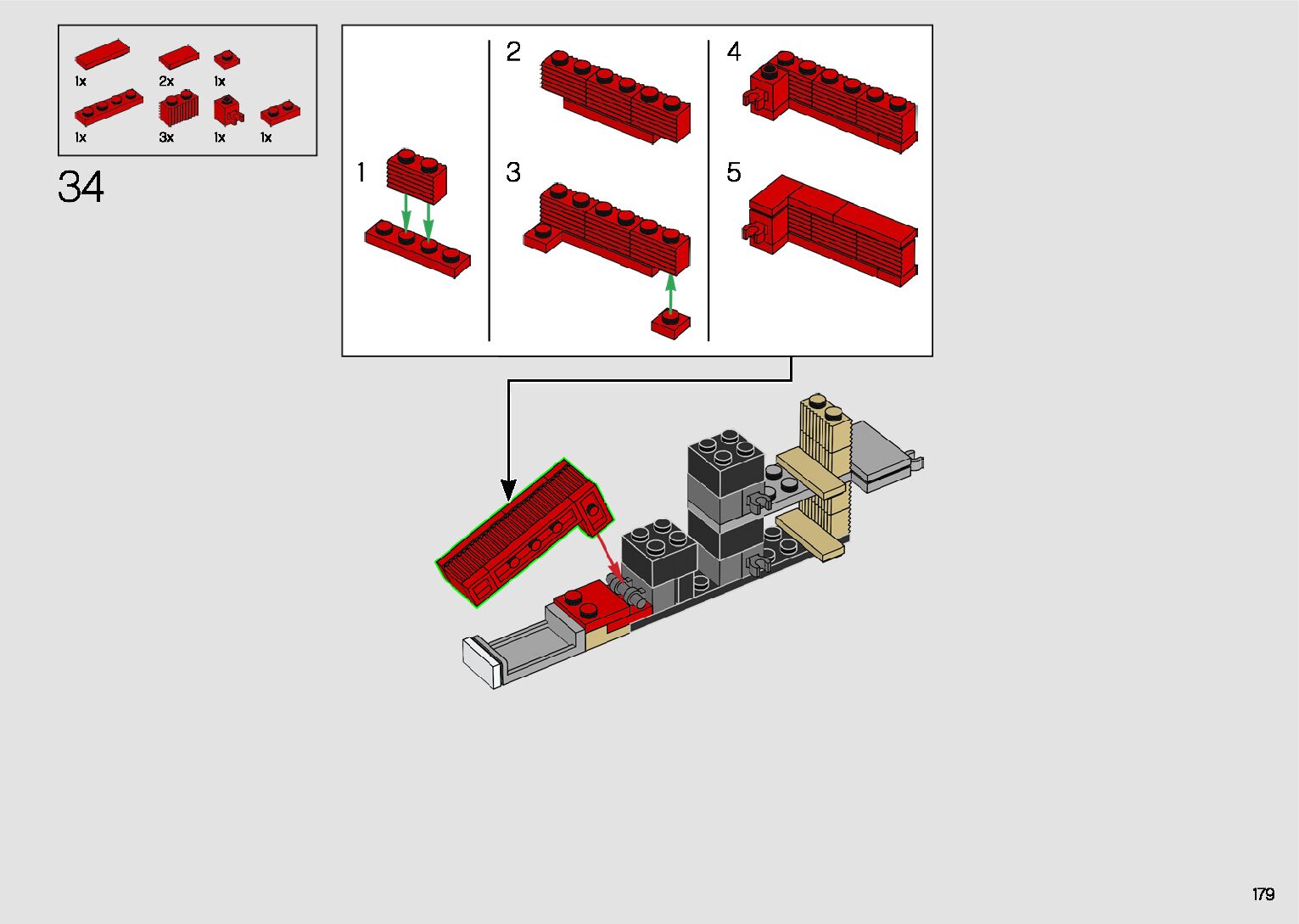 1x 2x 1x
1x 3x 1x 1x

34

1

2

3

4

5

179