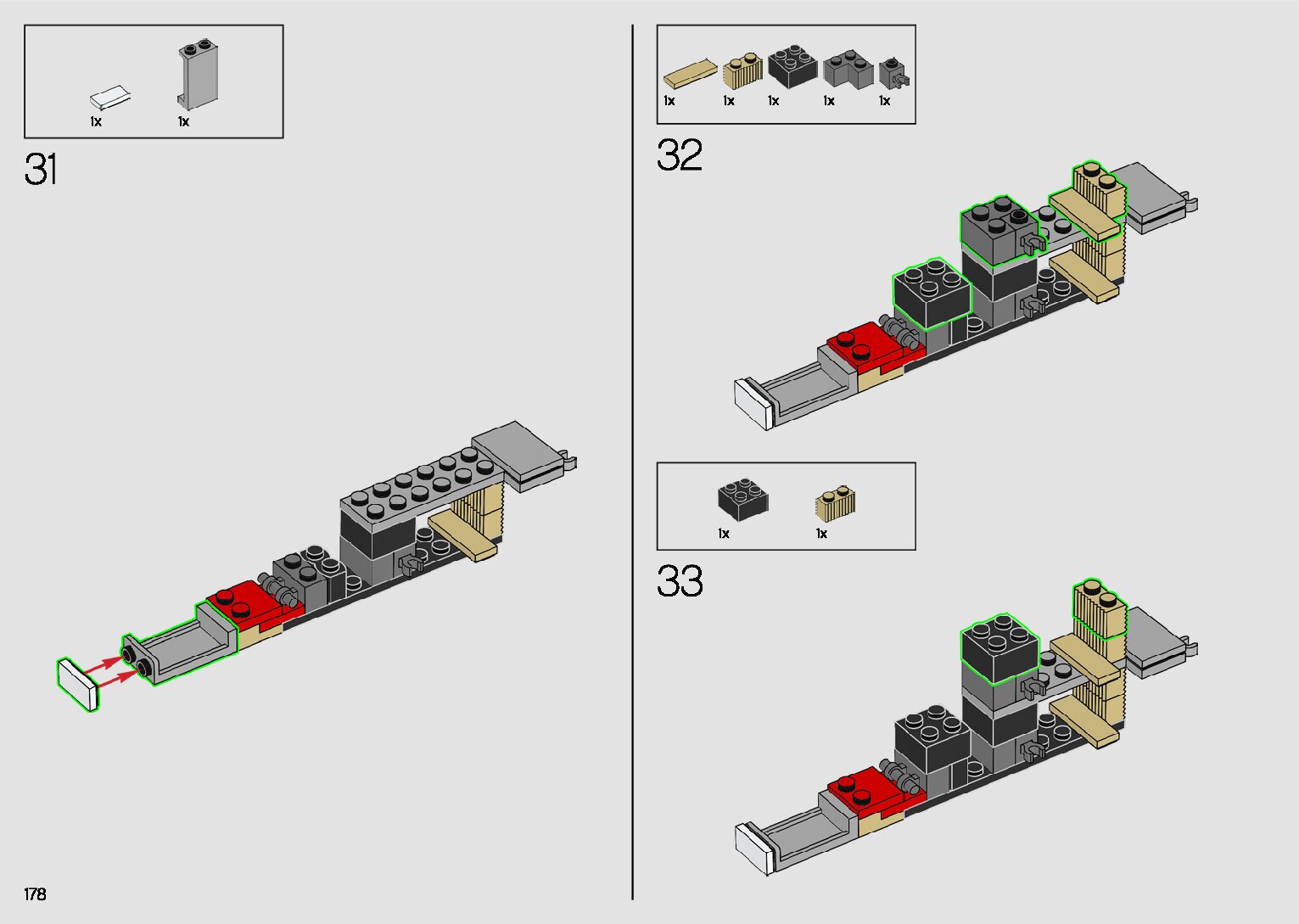 1x 1x

31

1x 1x 1x 1x 1x

32

1x 1x

33

178