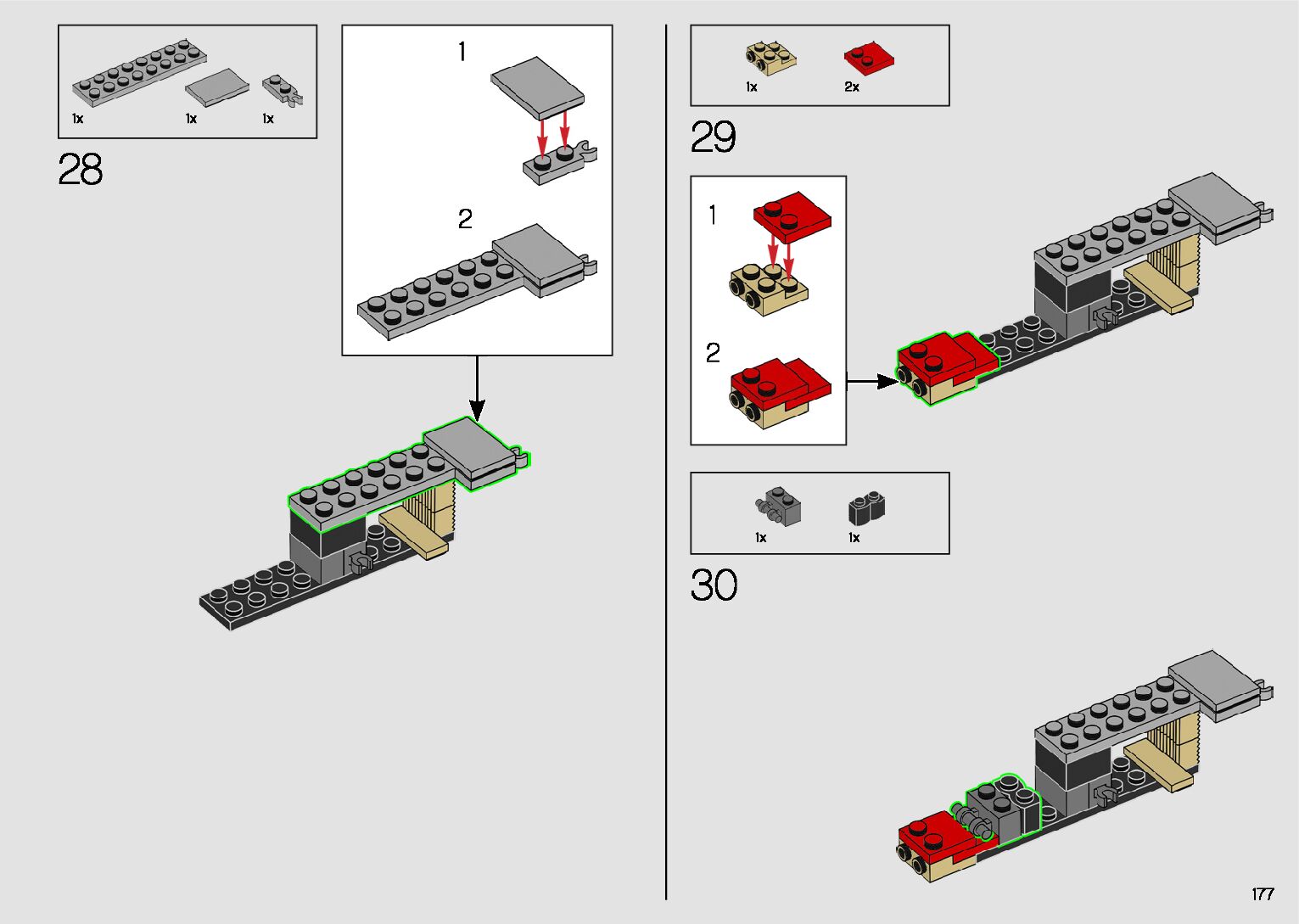 1x 1x 1x

28

1

2

1x 2x

29

1

2

1x 1x

30

177