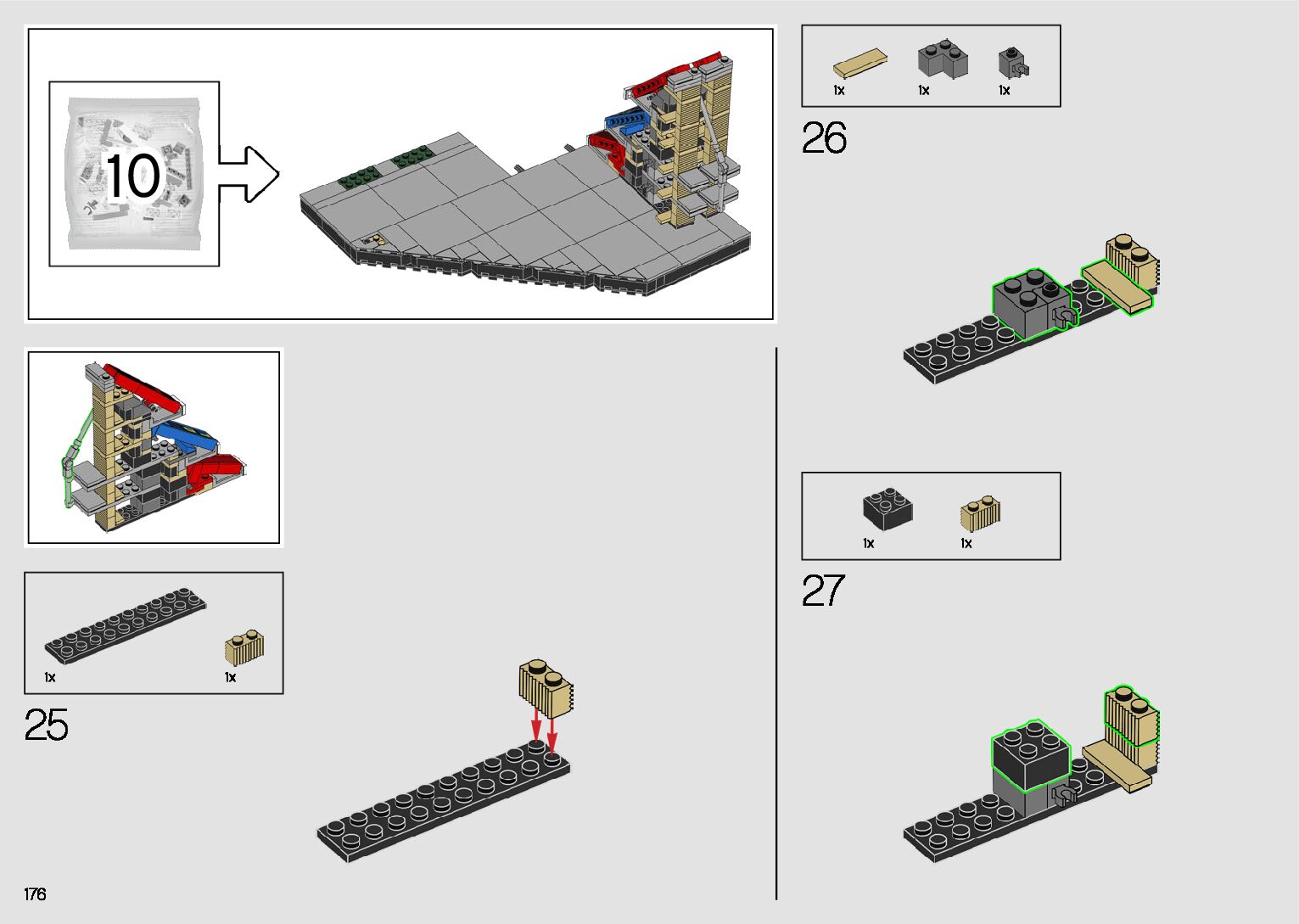 10

1x 1x

25

1x 1x 1x

26

1x 1x

27

176