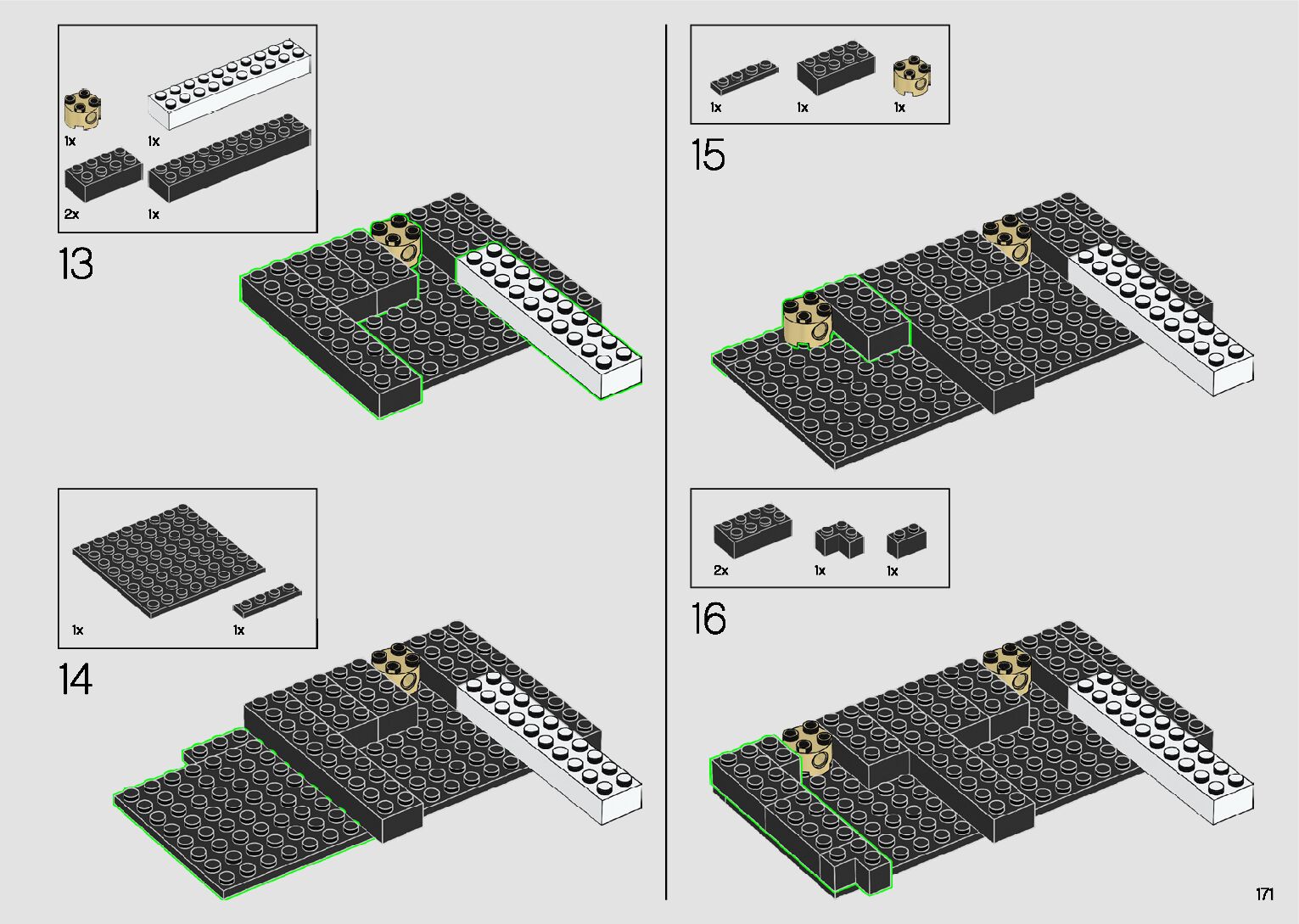 1x
1x
2x
1x

13

1x
1x

14

1x
1x
1x

15

2x
1x
1x

16

171