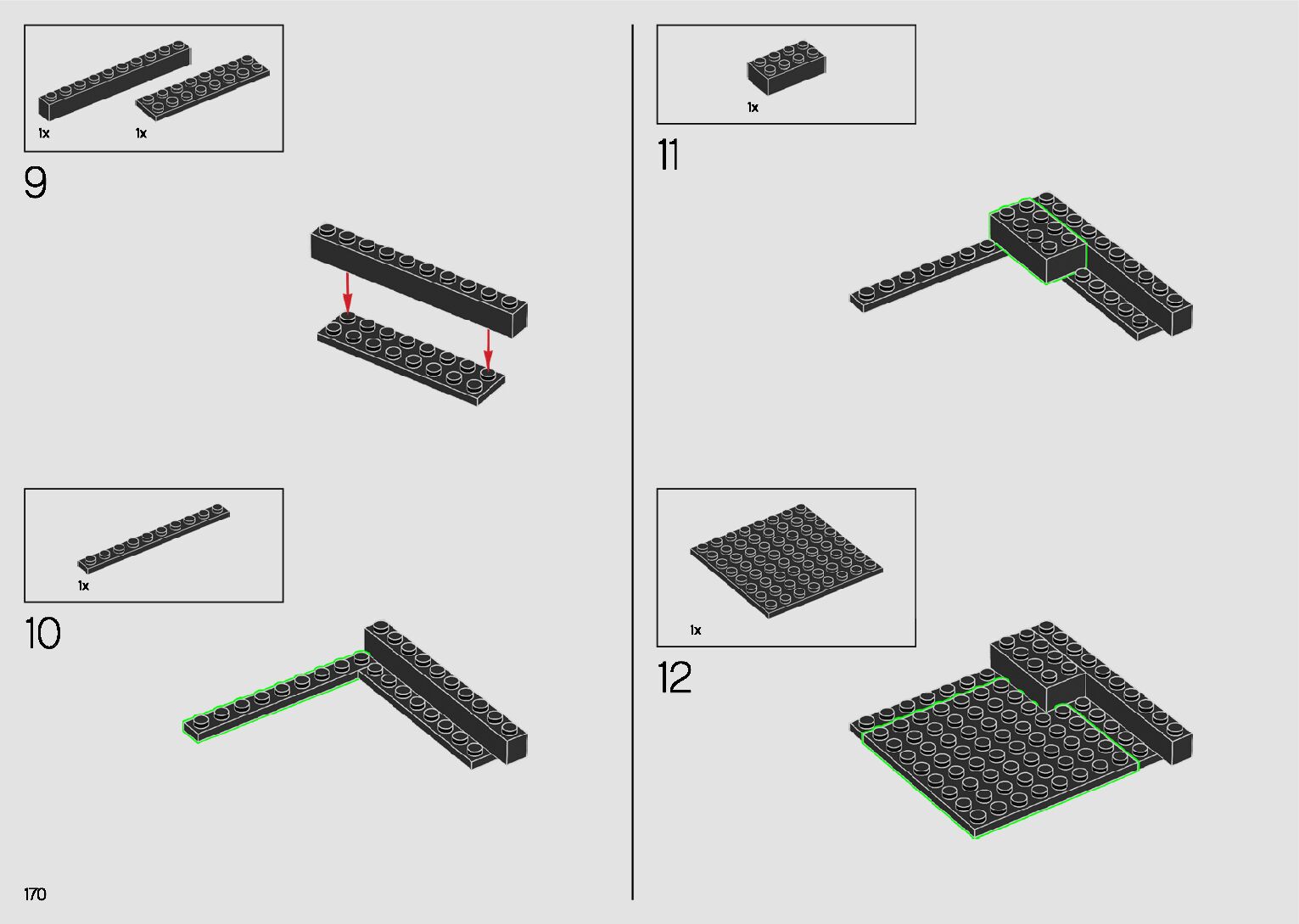 1x 1x

9

1x

10

1x

11

1x

12

170