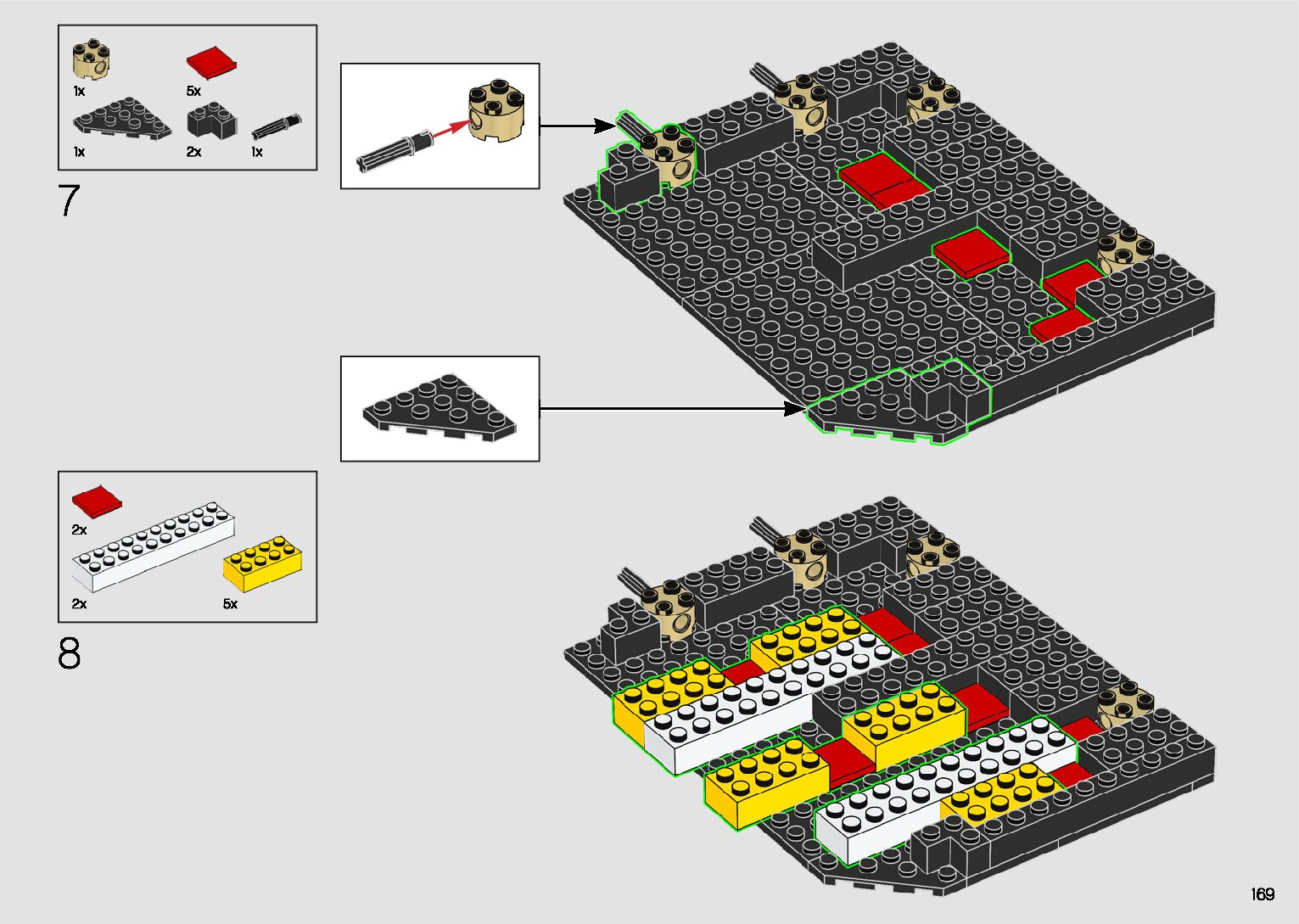 1x
5x
1x
2x
1x

7

2x
2x
5x

8

169