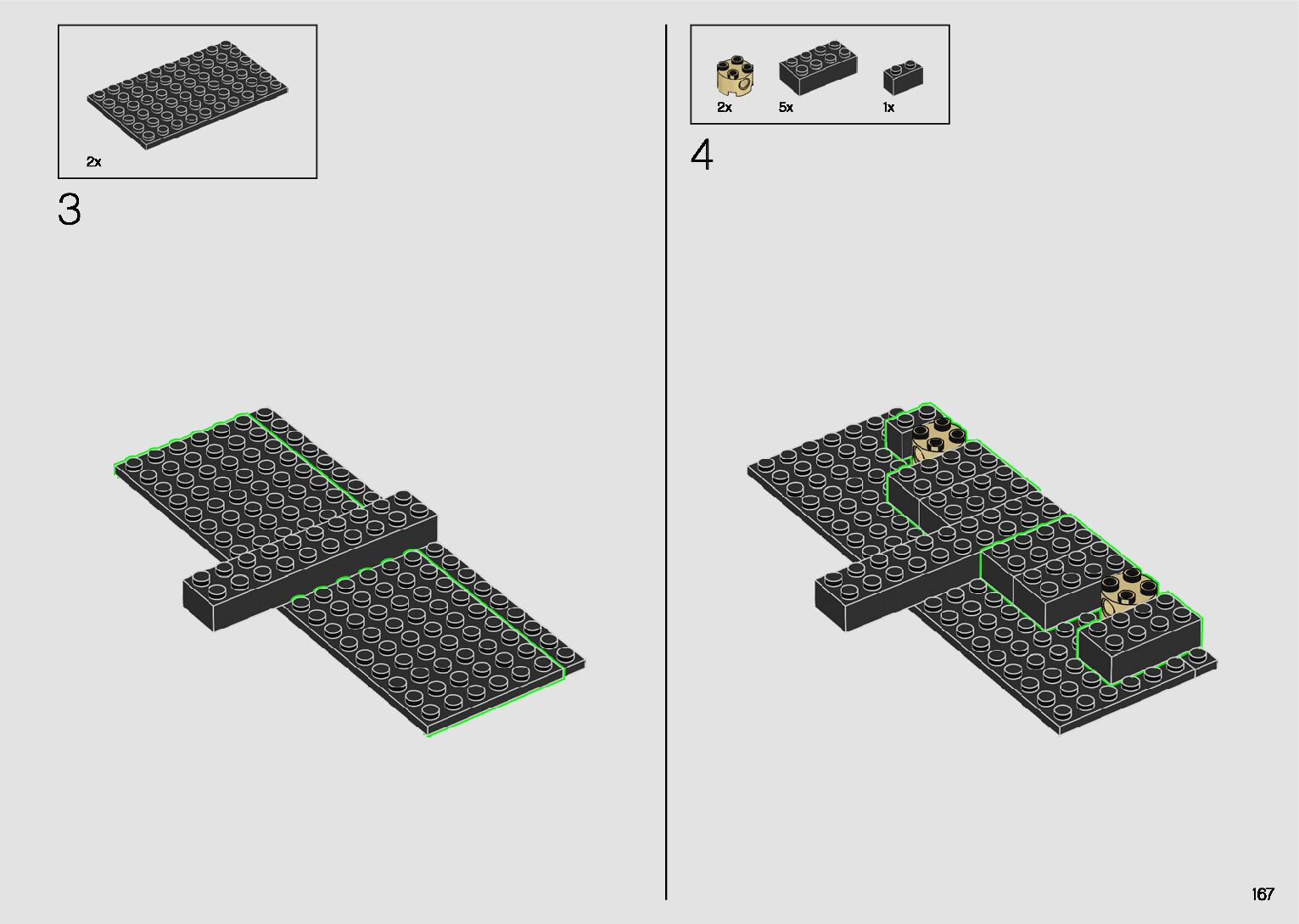 2x

3

2x 5x 1x

4

167