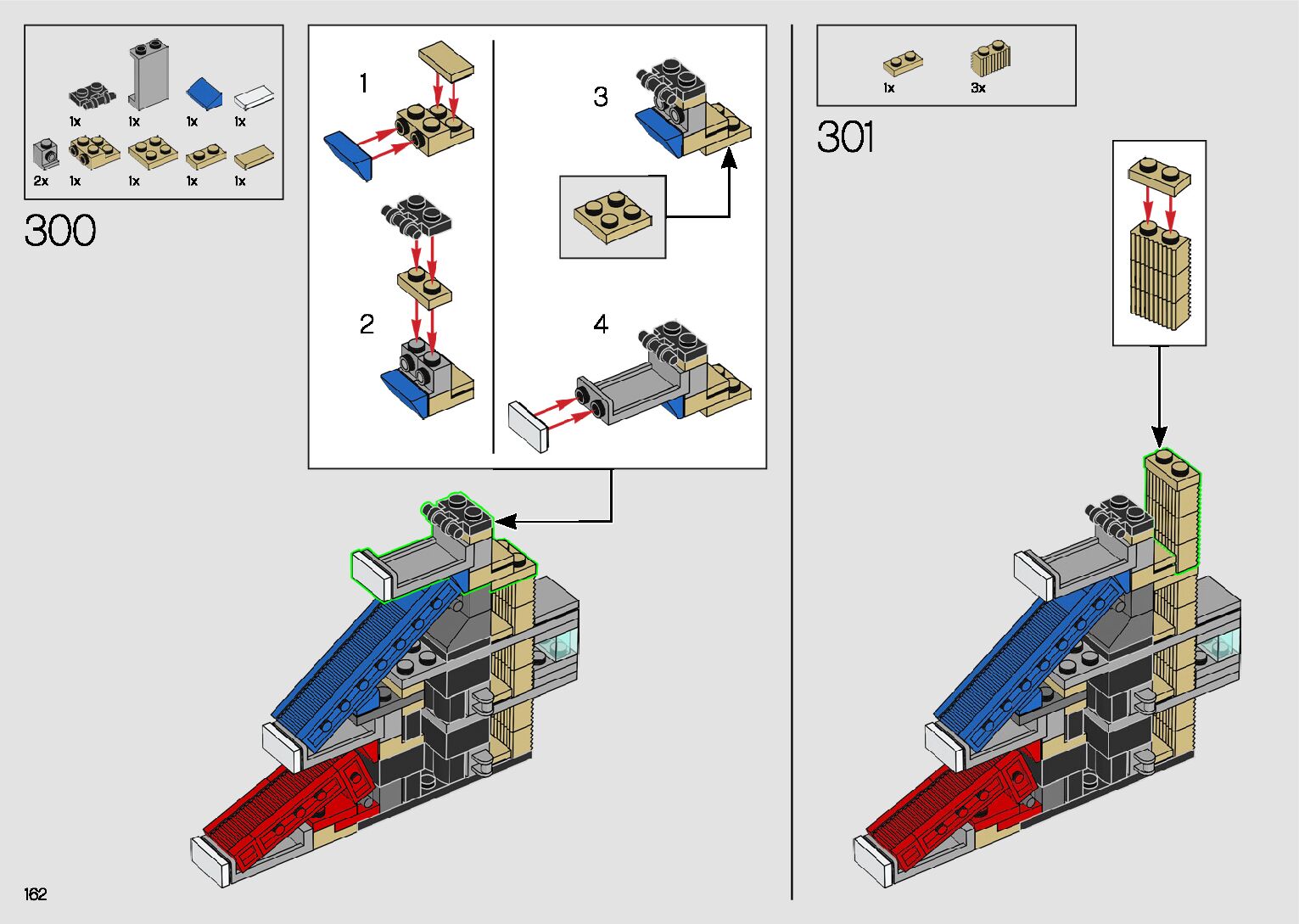 1x 1x 1x 1x
2x 1x 1x 1x 1x

300

1

2

3

4

1x 3x

301

162