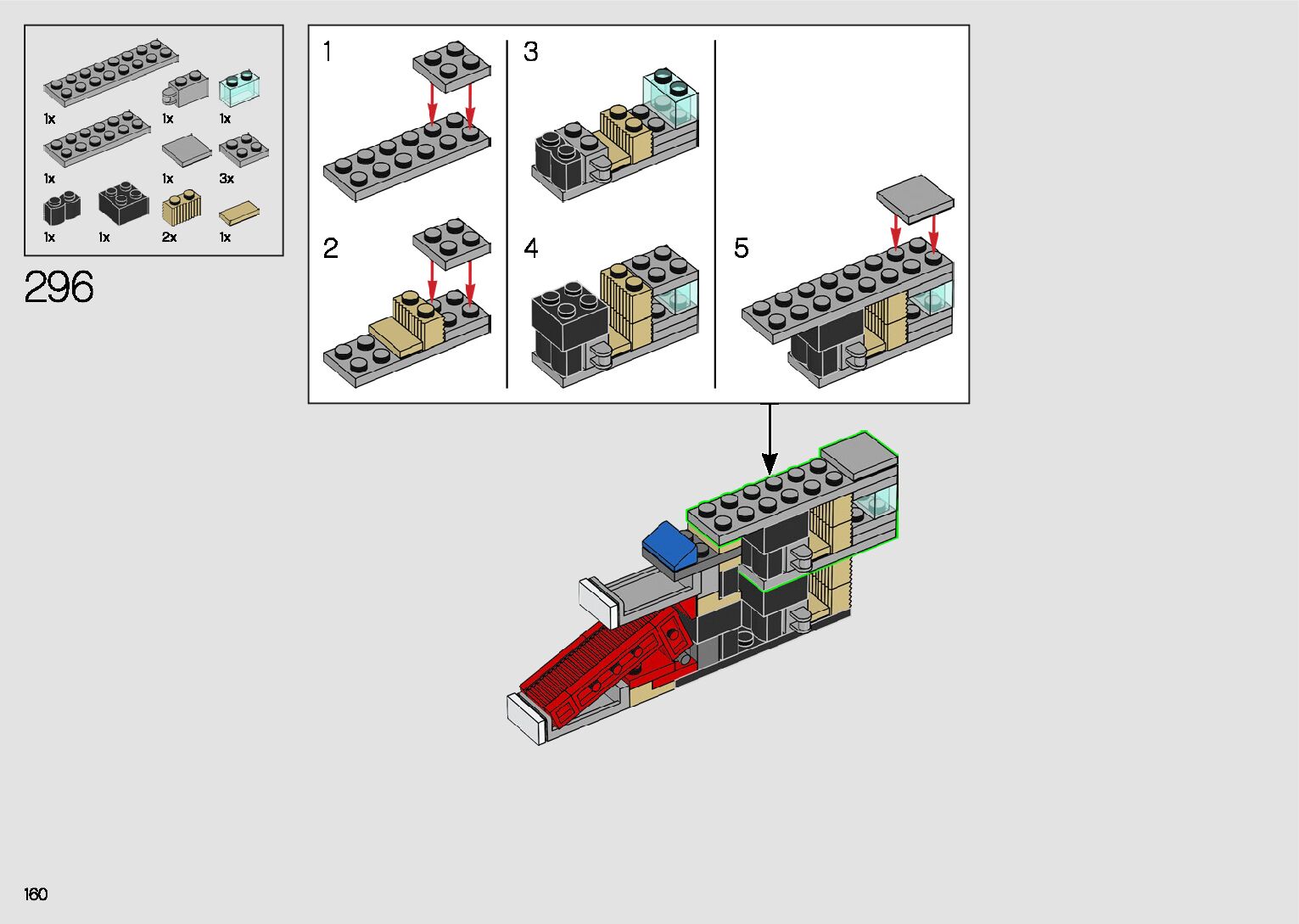 1x
1x
1x
1x
1x
3x
1x
1x
2x
1x

296

1

2

3

4

5

160