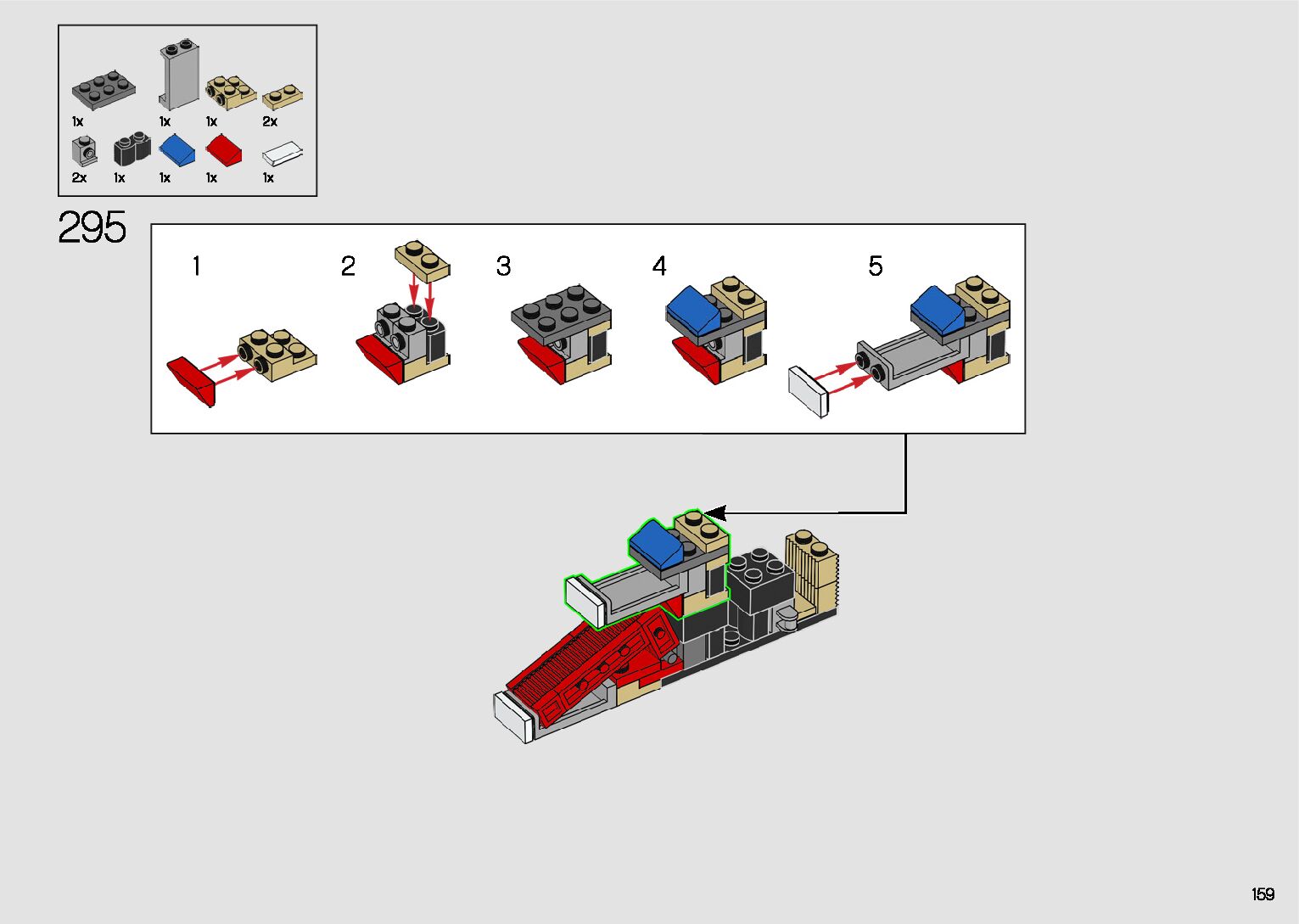 1x 1x 1x 2x
2x 1x 1x 1x 1x

295

1 2 3 4 5

159