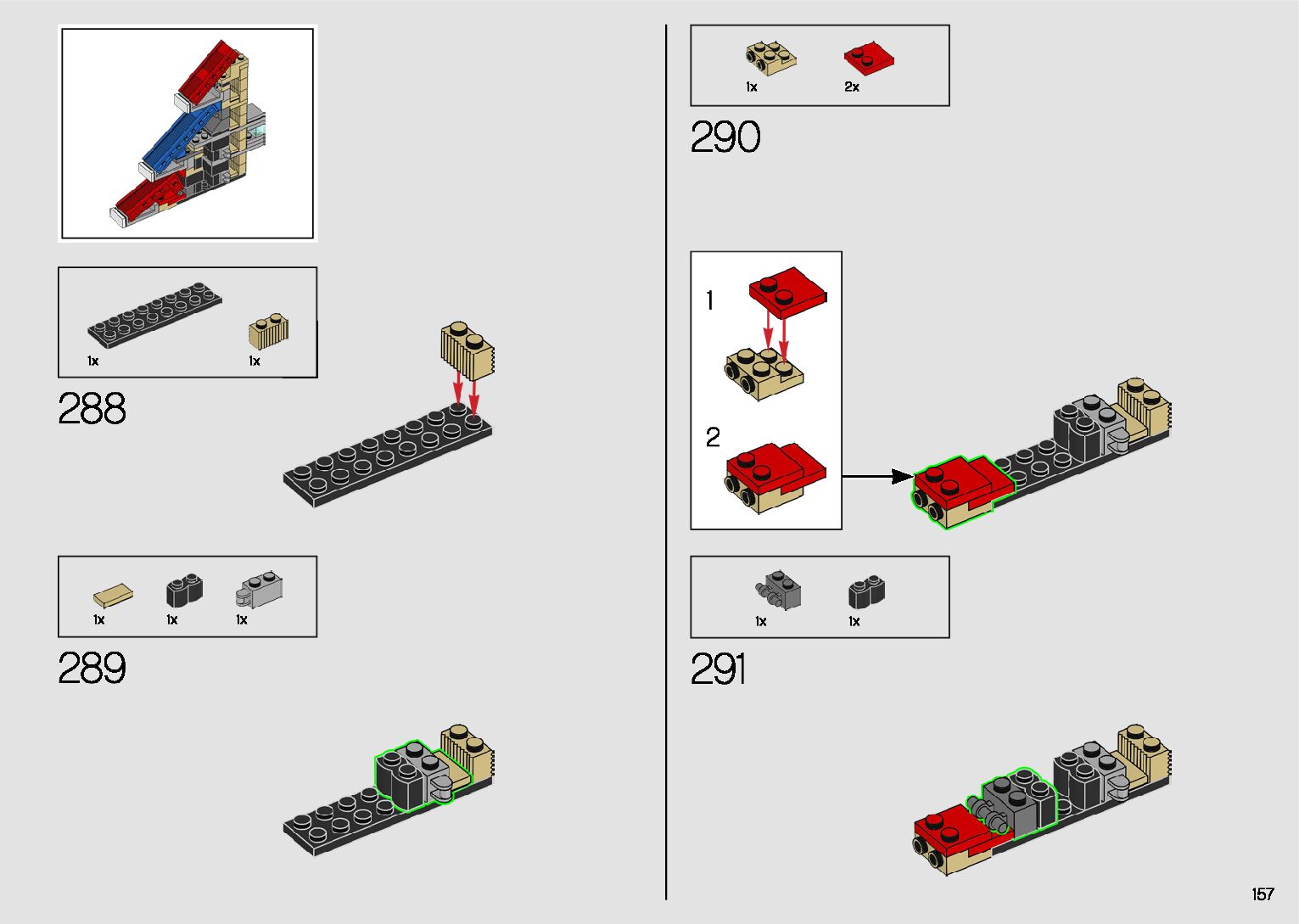 1x 1x

288

1x 1x 1x

289

1x 2x

290

1

2

1x 1x

291

157