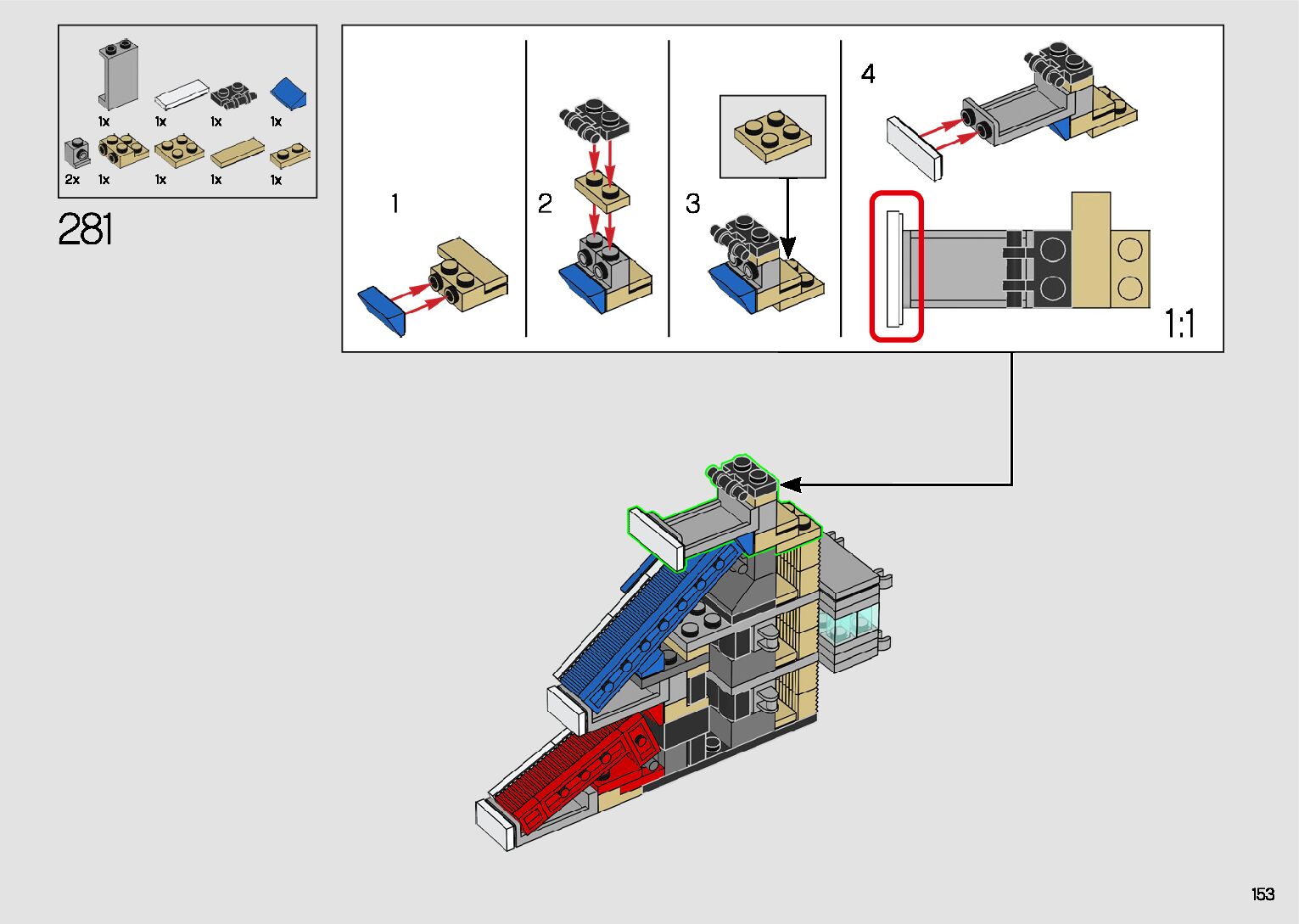 1x 1x 1x 1x
2x 1x 1x 1x 1x

281

1

2

3

4

1:1

153