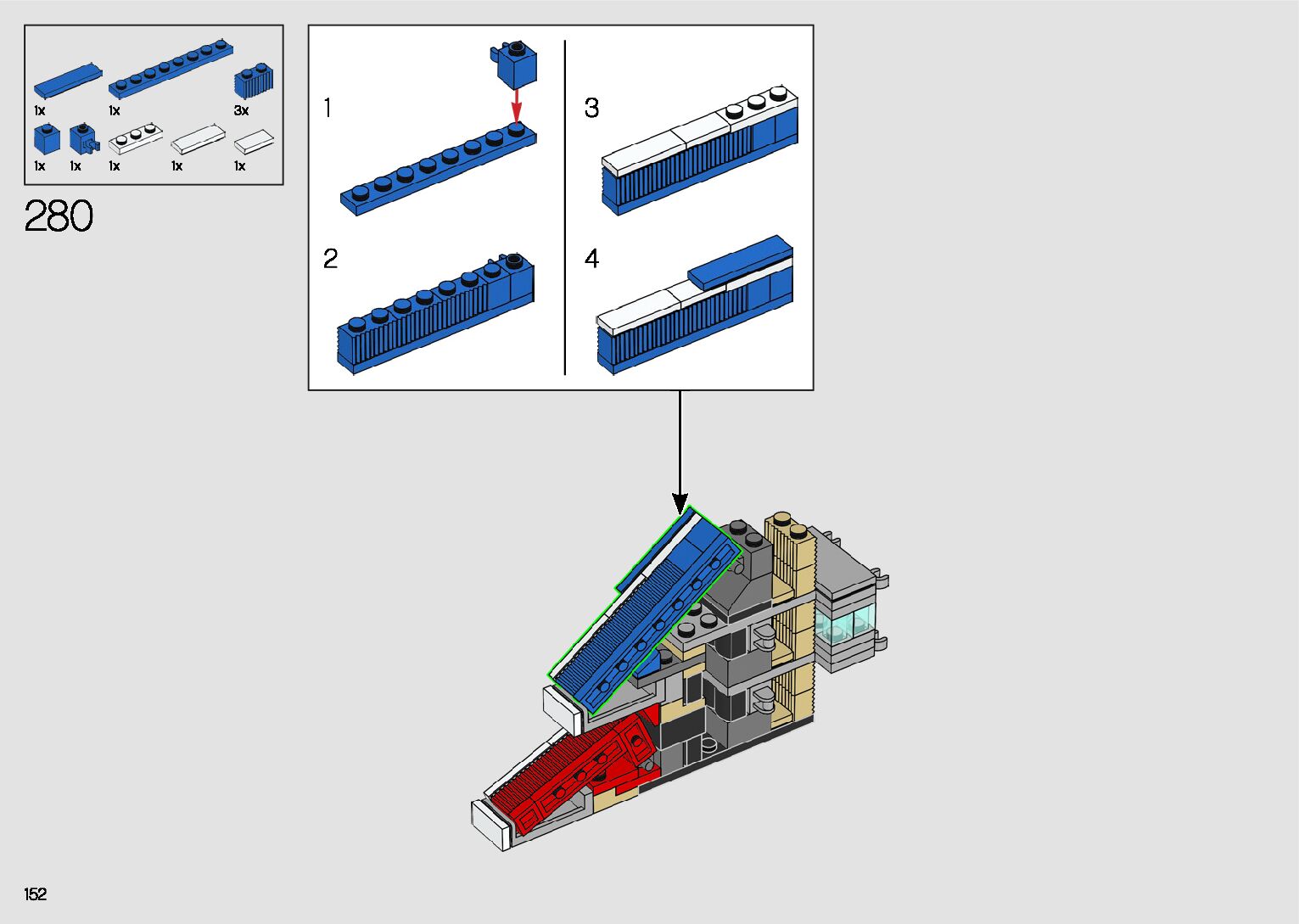 1x
1x
3x
1x
1x
1x
1x
1x

280

1
2
3
4

152