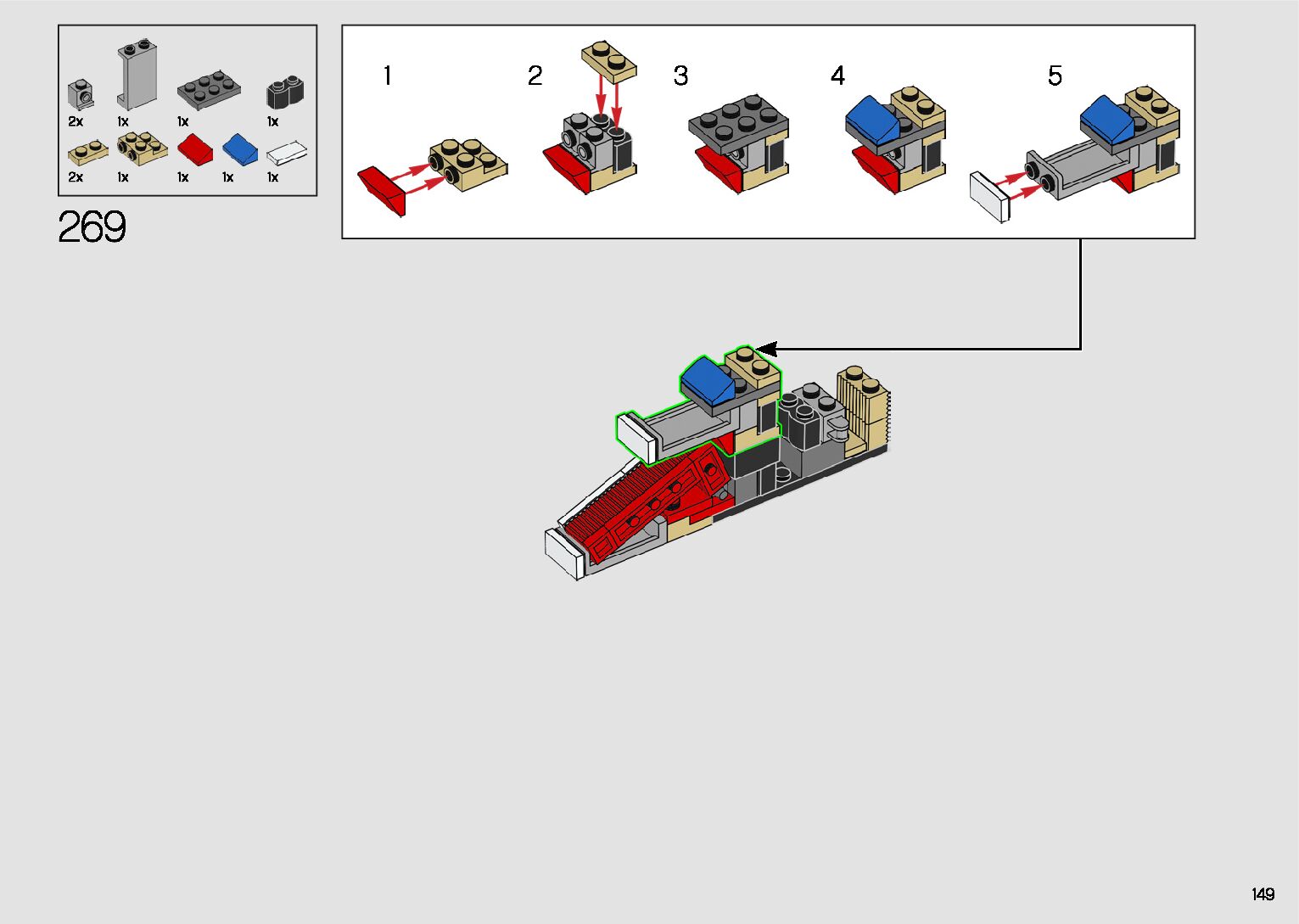 2x 1x 1x 1x
2x 1x 1x 1x 1x

269

1 2 3 4 5

149