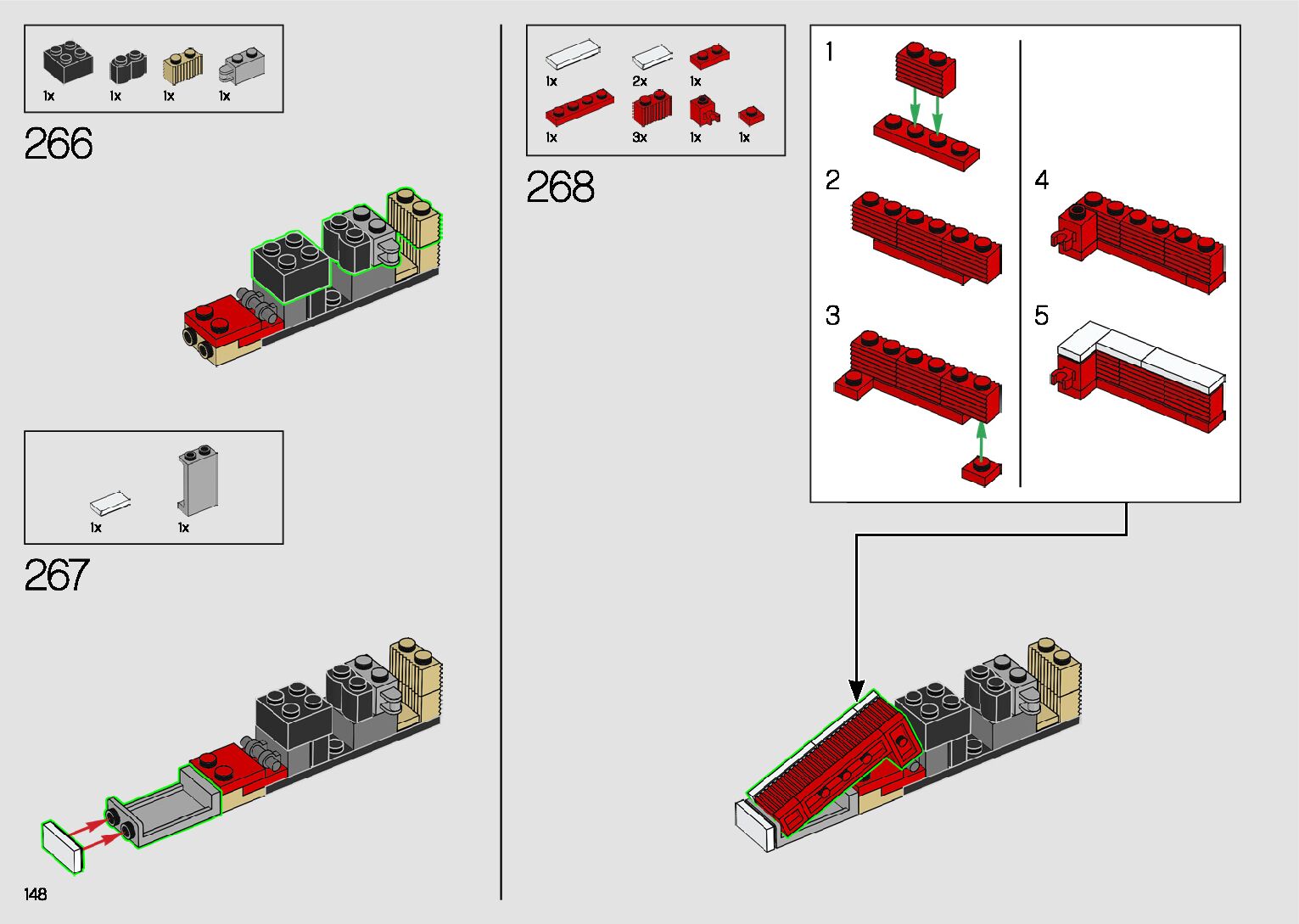 1x 1x 1x 1x

266

1x 1x

267

148

1x 2x 1x
1x 3x 1x 1x

268

1

2

3

4

5