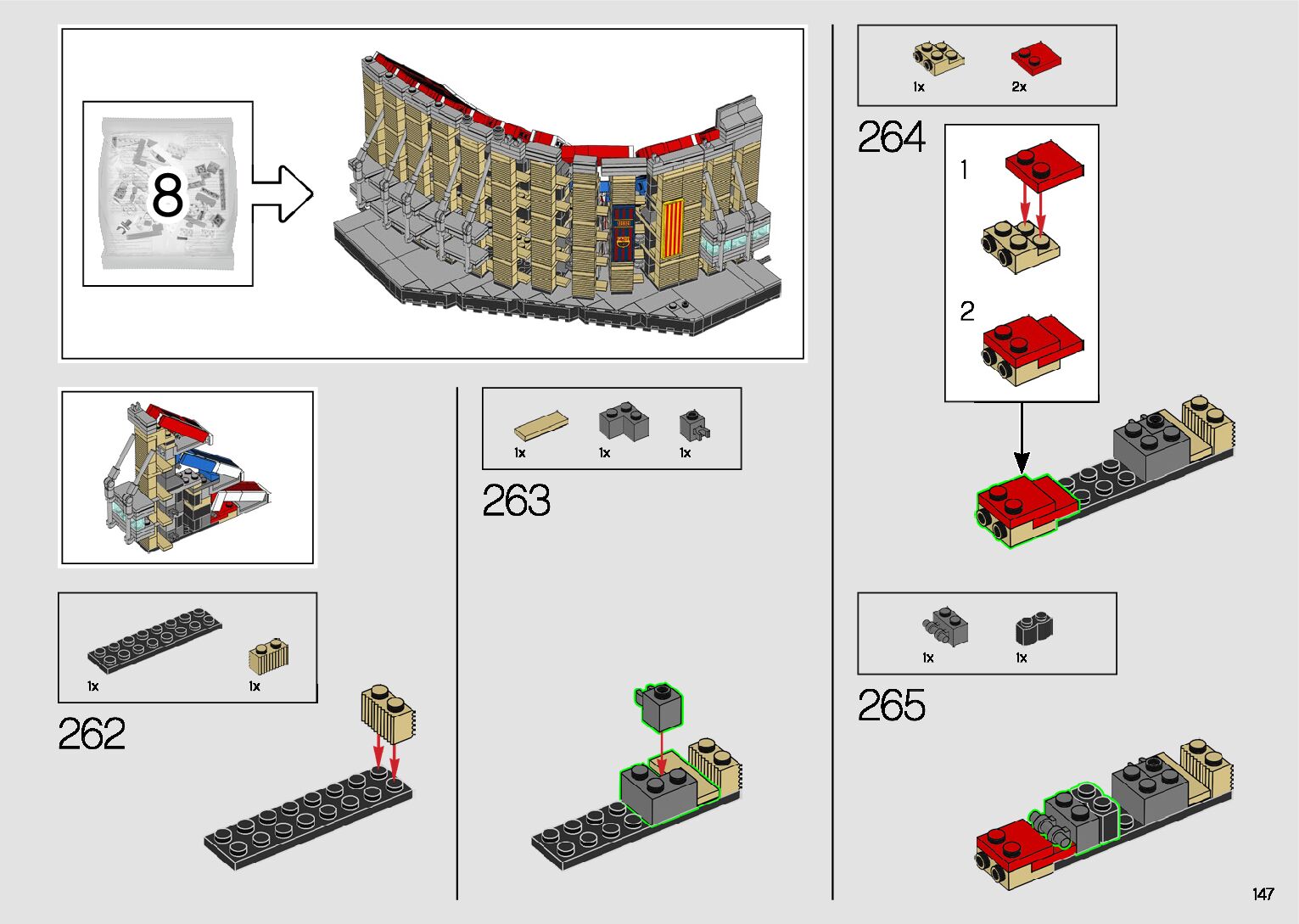 8

1x

1x

262

1x

1x

1x

263

1x

2x

264

1

2

1x

1x

265

147