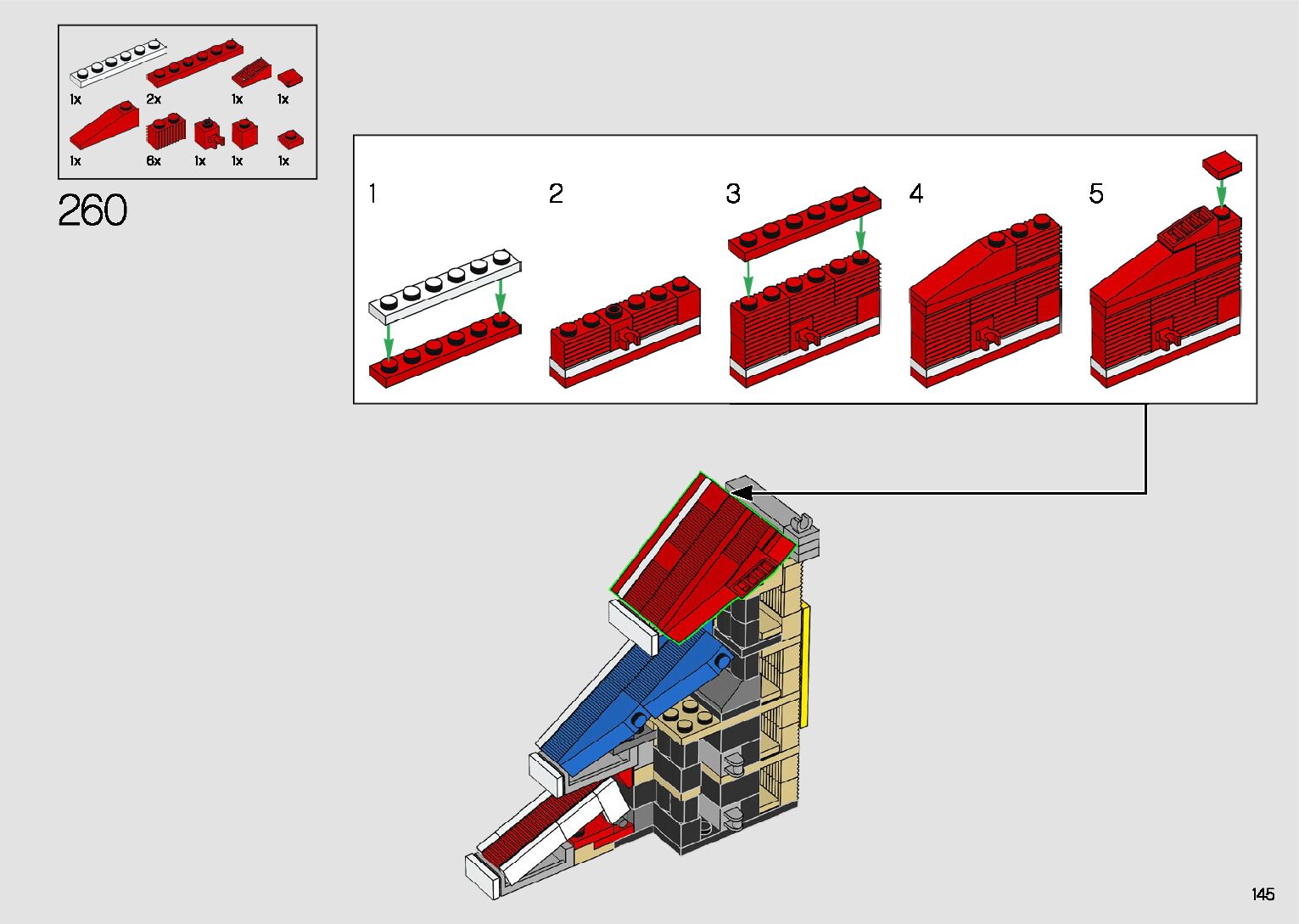 1x 2x 1x 1x
1x 6x 1x 1x 1x

260

1 2 3 4 5

145