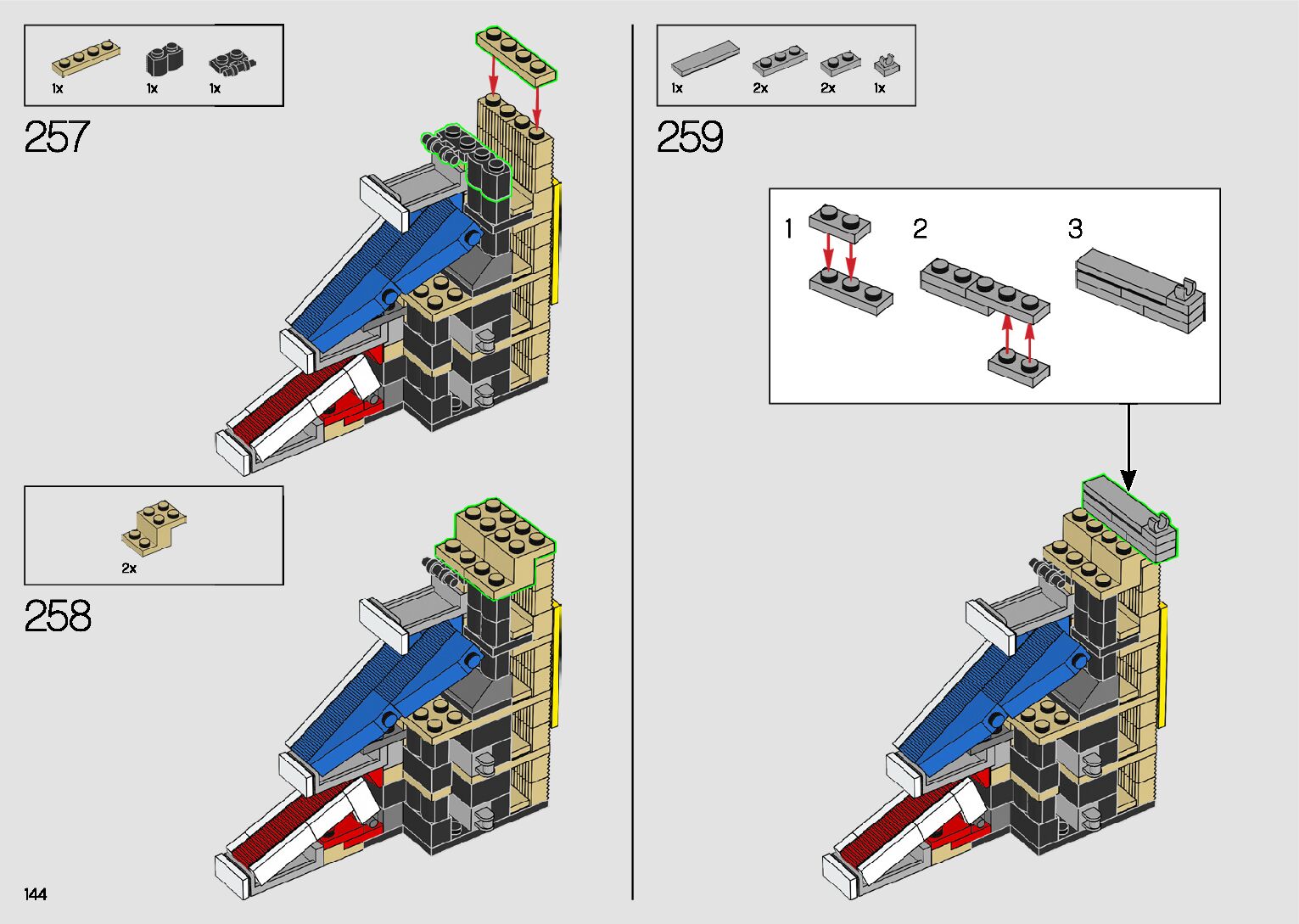 1x 1x 1x

257

2x

258

144

1x 2x 2x 1x

259

1

2

3