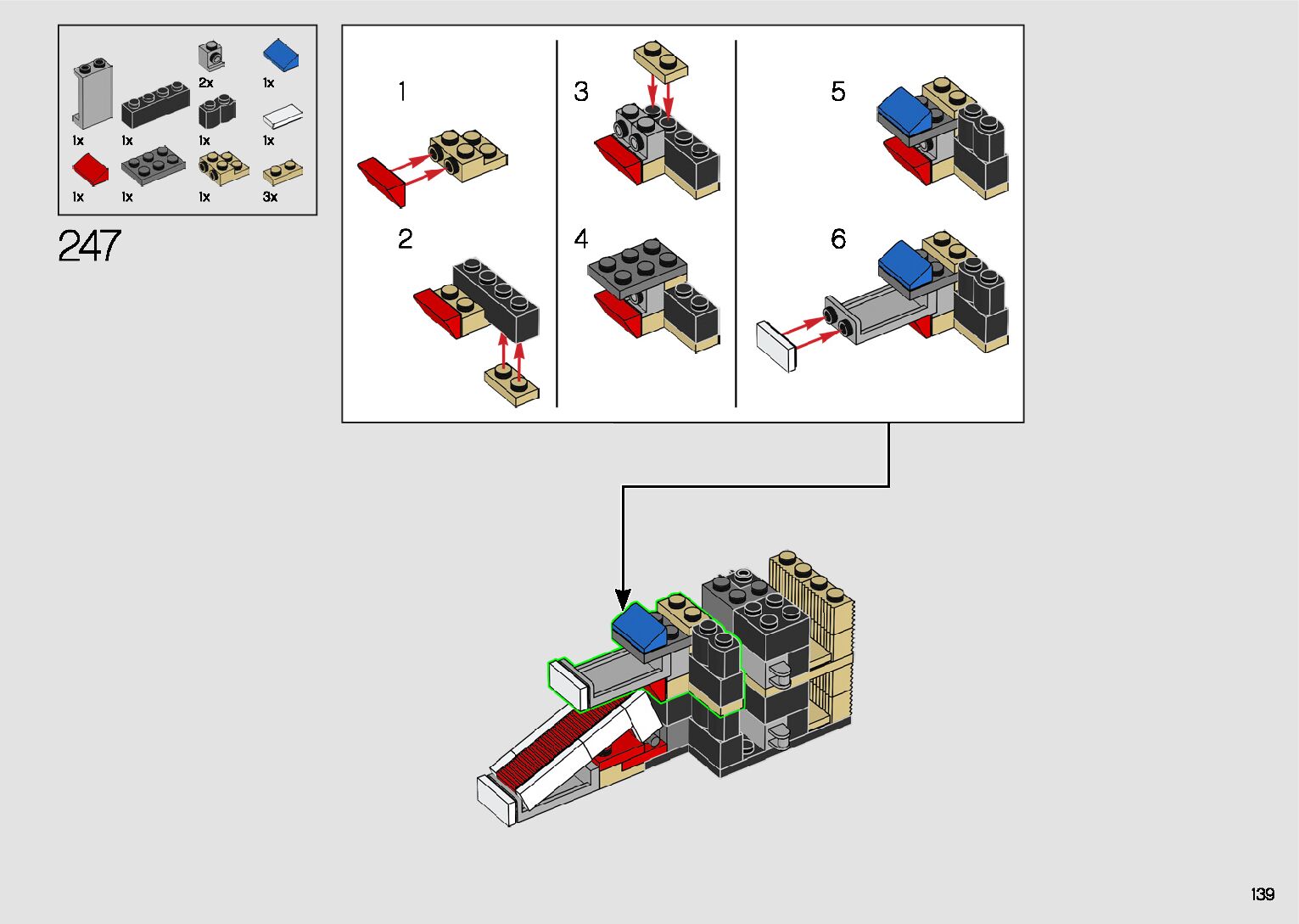 2x
1x
1x
1x
1x
1x
1x
1x
1x
3x

247

1
2
3
4
5
6

139