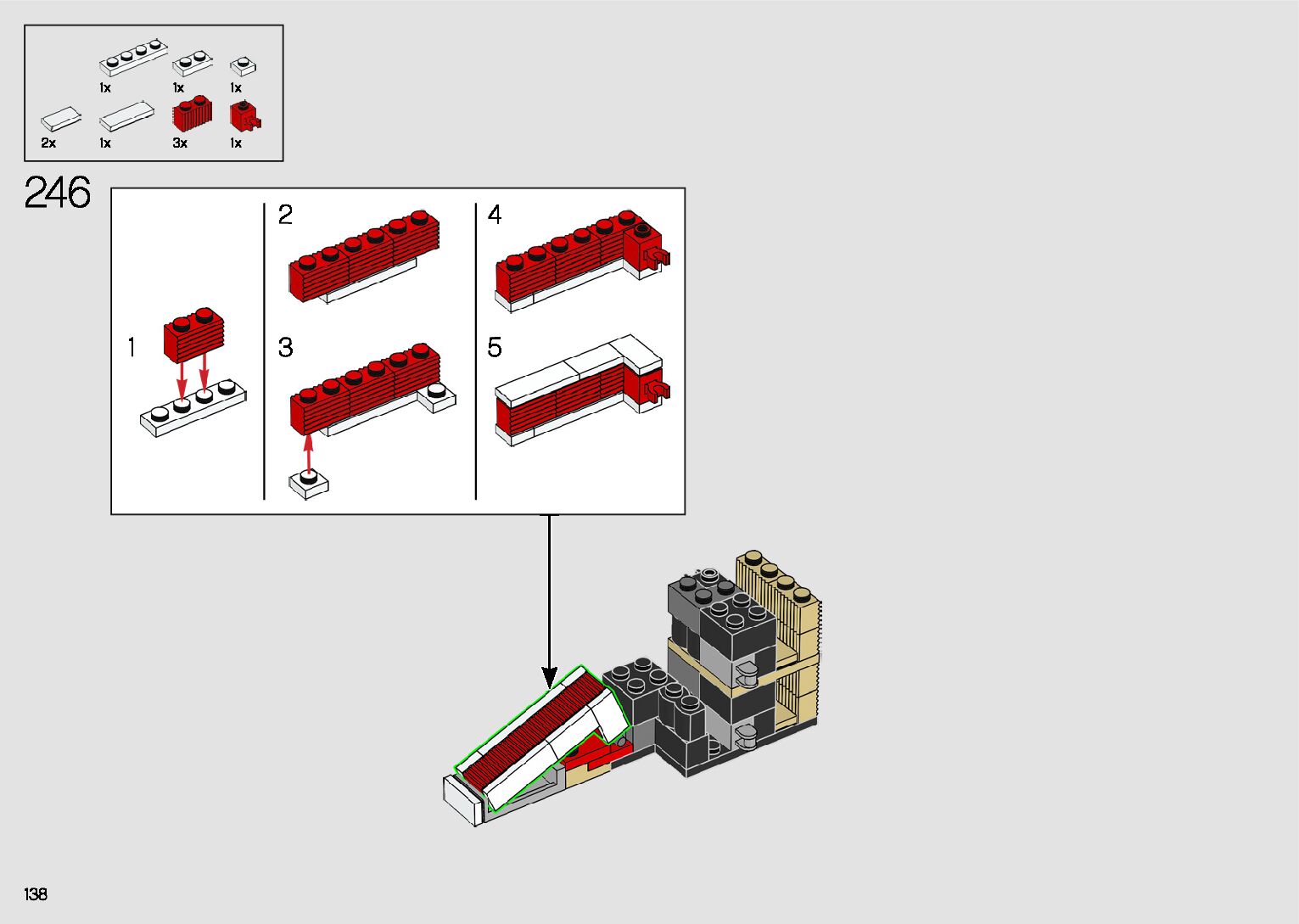 1x 1x 1x

2x 1x 3x 1x

246

1

2

3

4

5

138