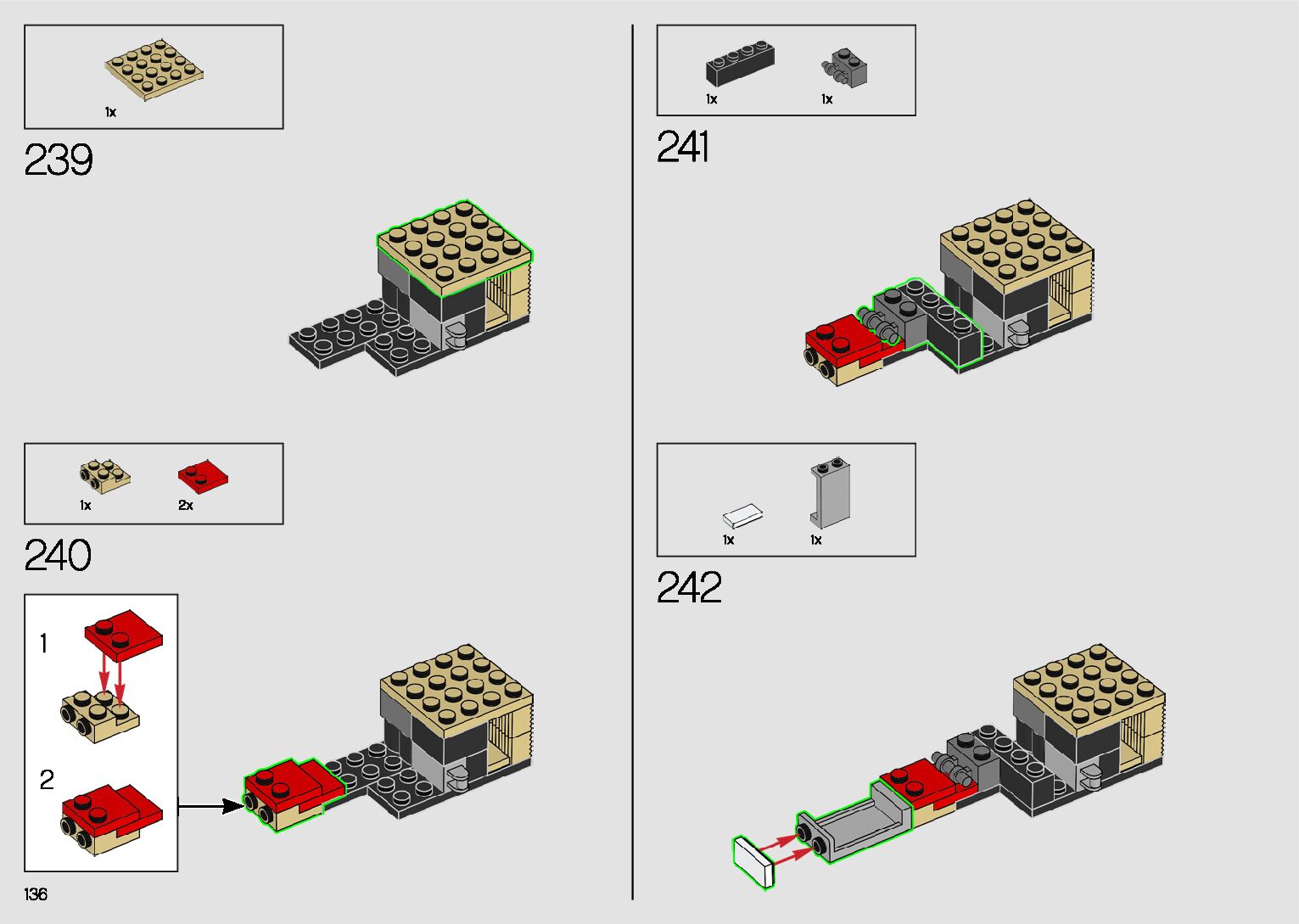 1x

239

1x

2x

240

1

2

136

1x

1x

241

1x

1x

242