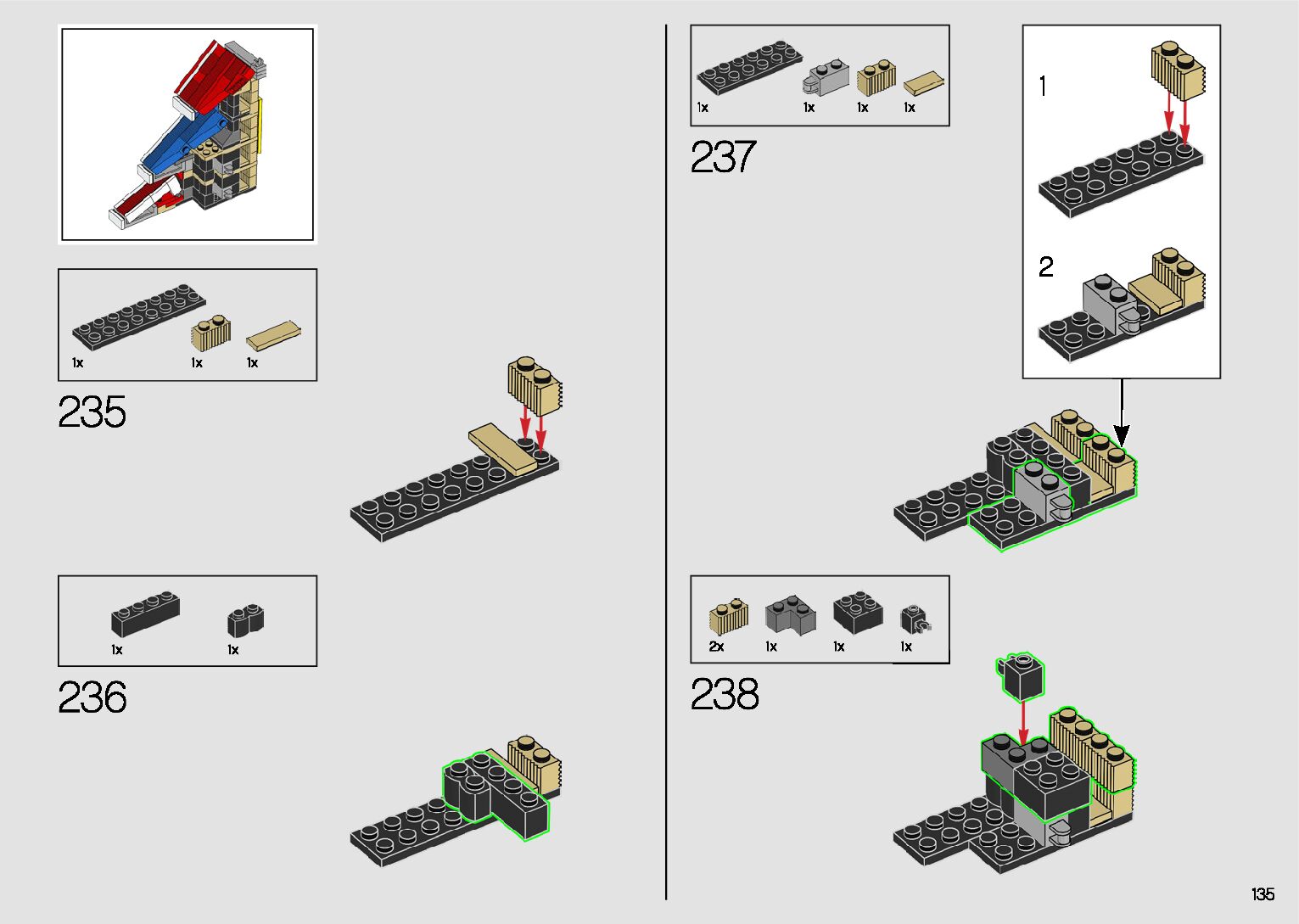 1x 1x 1x

235

1x 1x

236

1x 1x 1x 1x

237

1

2

2x 1x 1x 1x

238

135