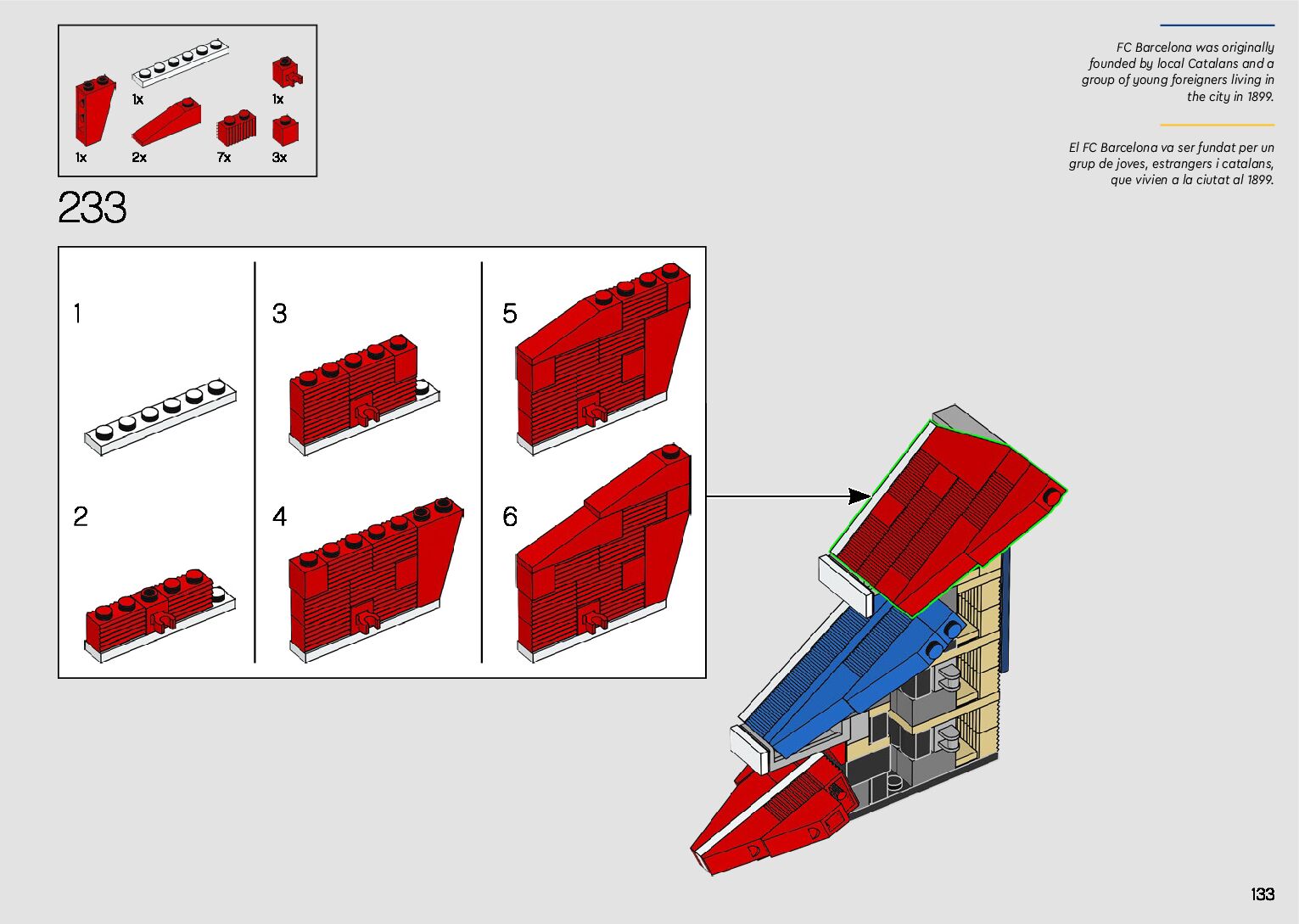 1x 1x 1x 2x 7x 3x

233

1

2

3

4

5

6

FC Barcelona was originally founded by local Catalans and a group of young foreigners living in the city in 1899.

El FC Barcelona va ser fundat per un grup de joves, estrangers i catalans, que vivien a la ciutat al 1899.

133