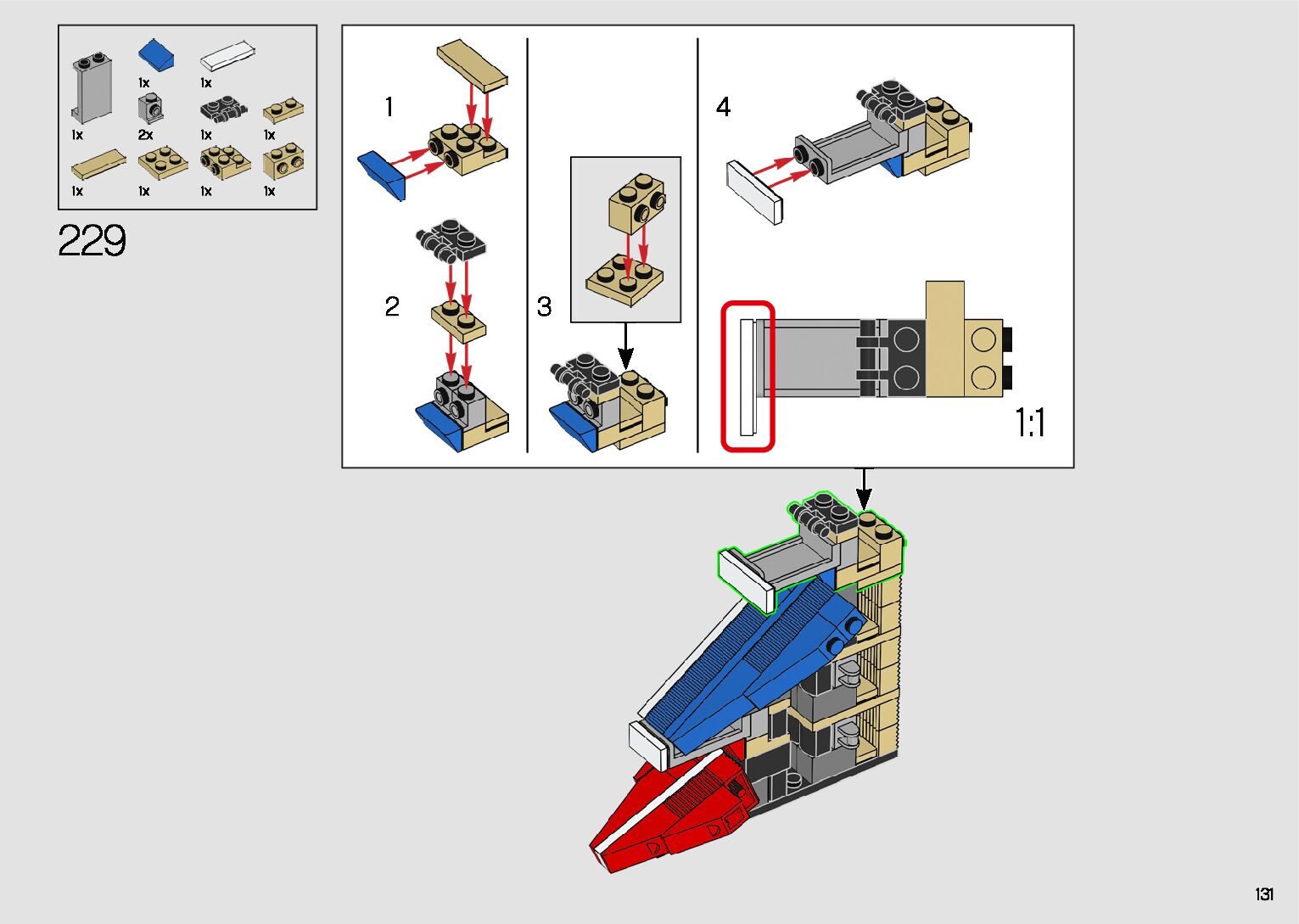 1x
1x
1x
2x
1x
1x
1x
1x
1x
1x

229

1
2
3
4
1:1

131