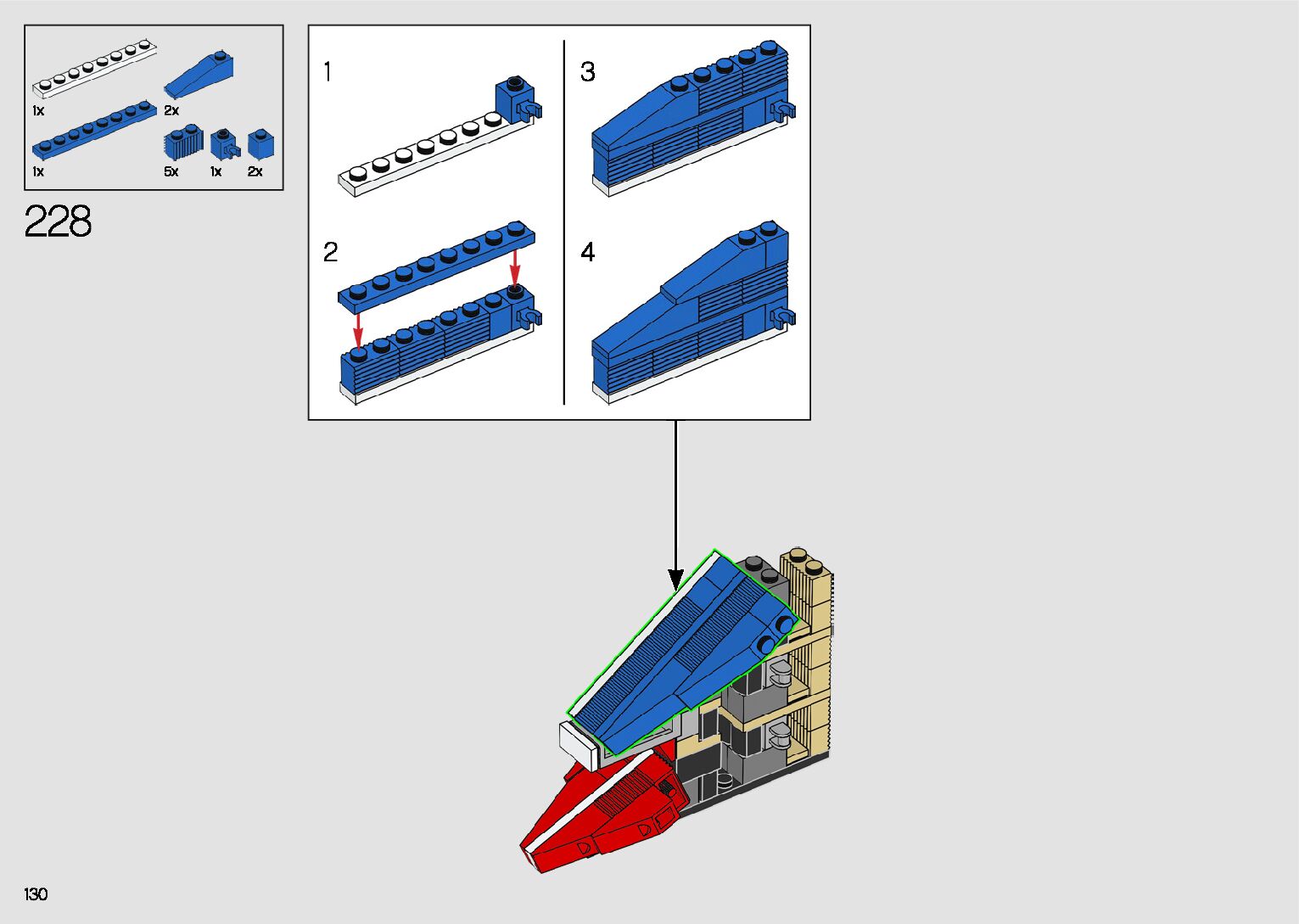 1x
2x
1x
5x
1x
2x

228

1
2
3
4

130