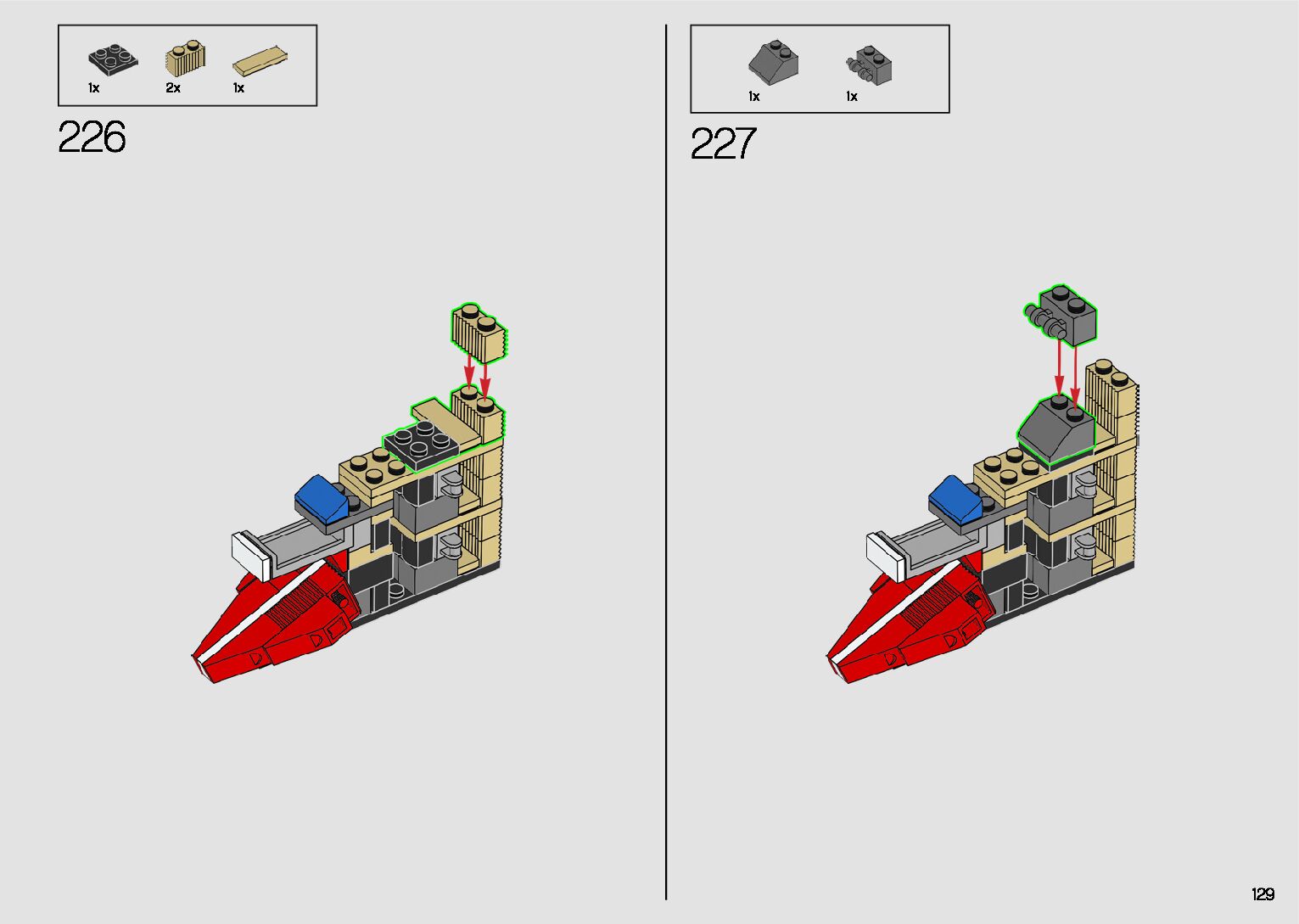 1x 2x 1x

226

1x 1x

227

129