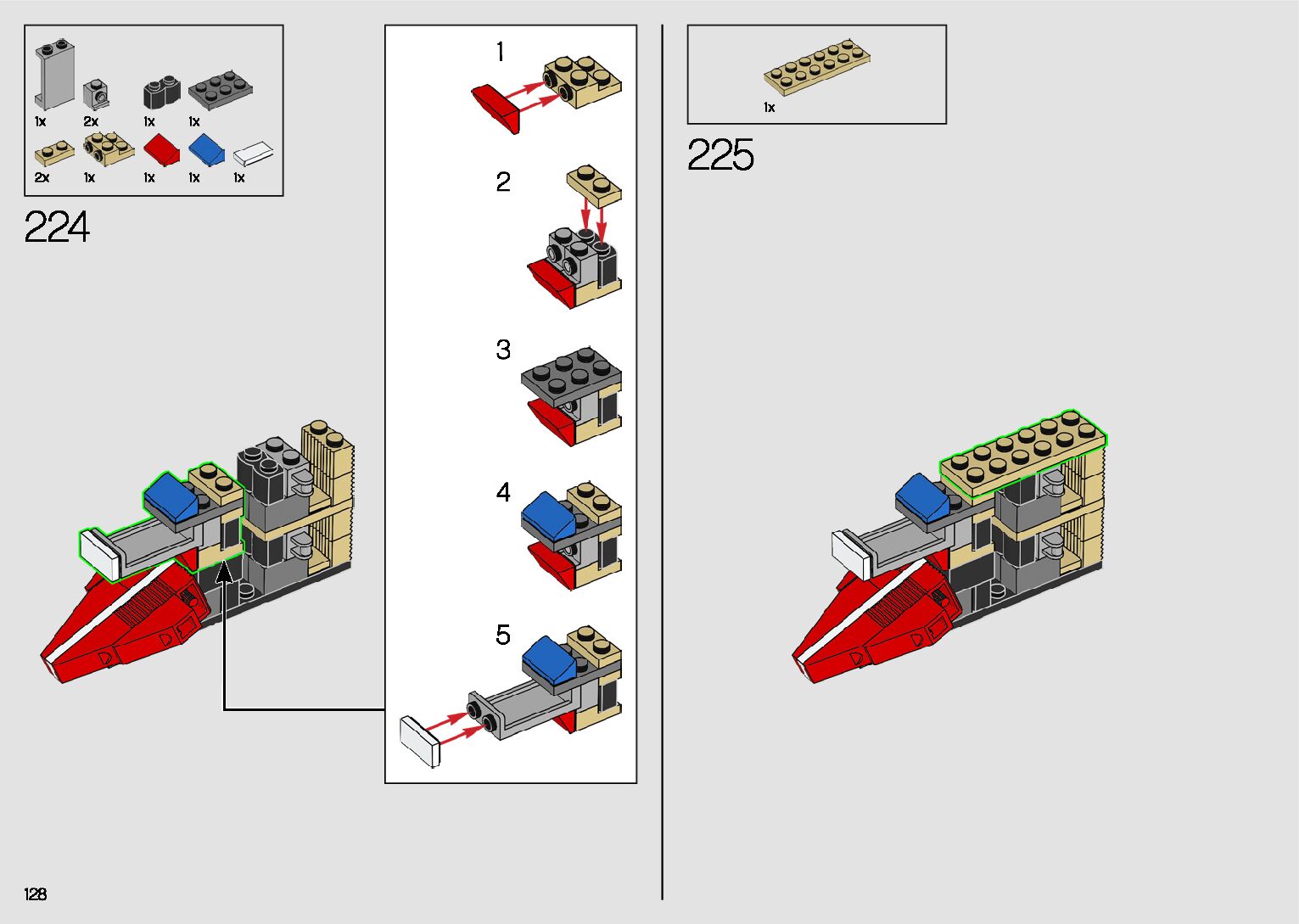 1x 2x 1x 1x
2x 1x 1x 1x 1x

224

1

2

3

4

5

1x

225

128