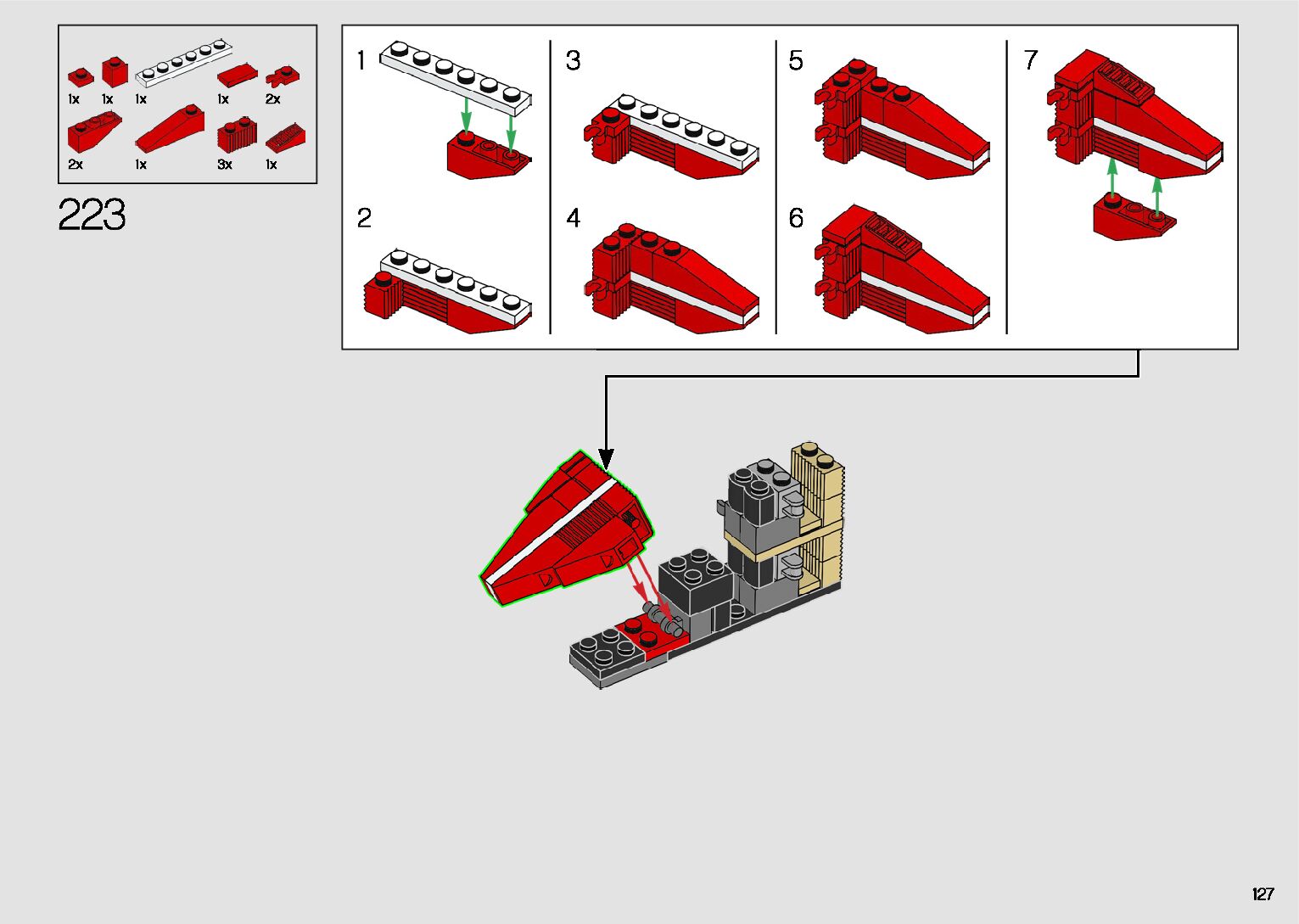 1x 1x 1x 1x 2x
2x 1x 3x 1x

223

1
2
3
4
5
6
7

127