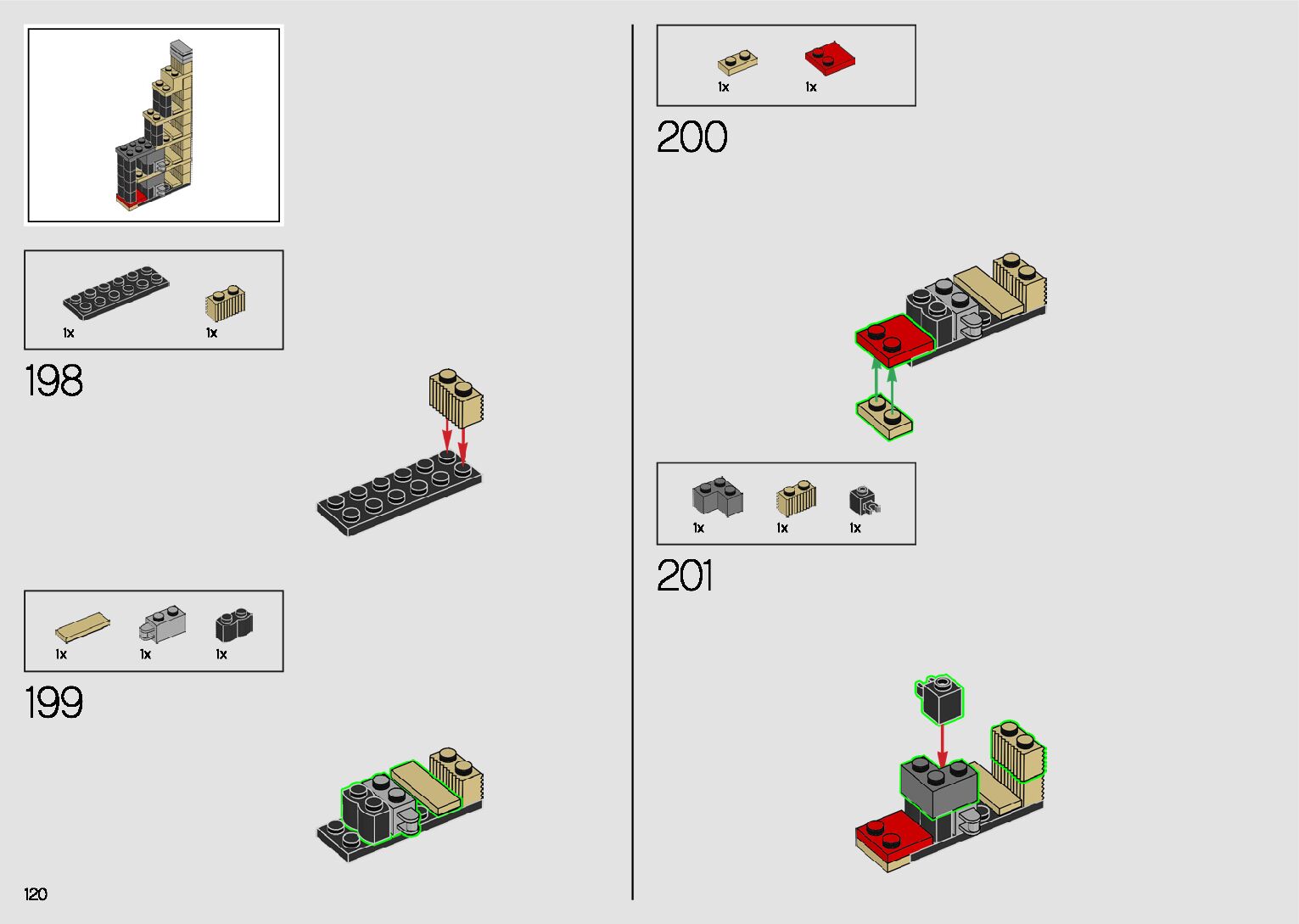 1x 1x

198

1x 1x 1x

199

120

1x 1x

200

1x 1x 1x

201