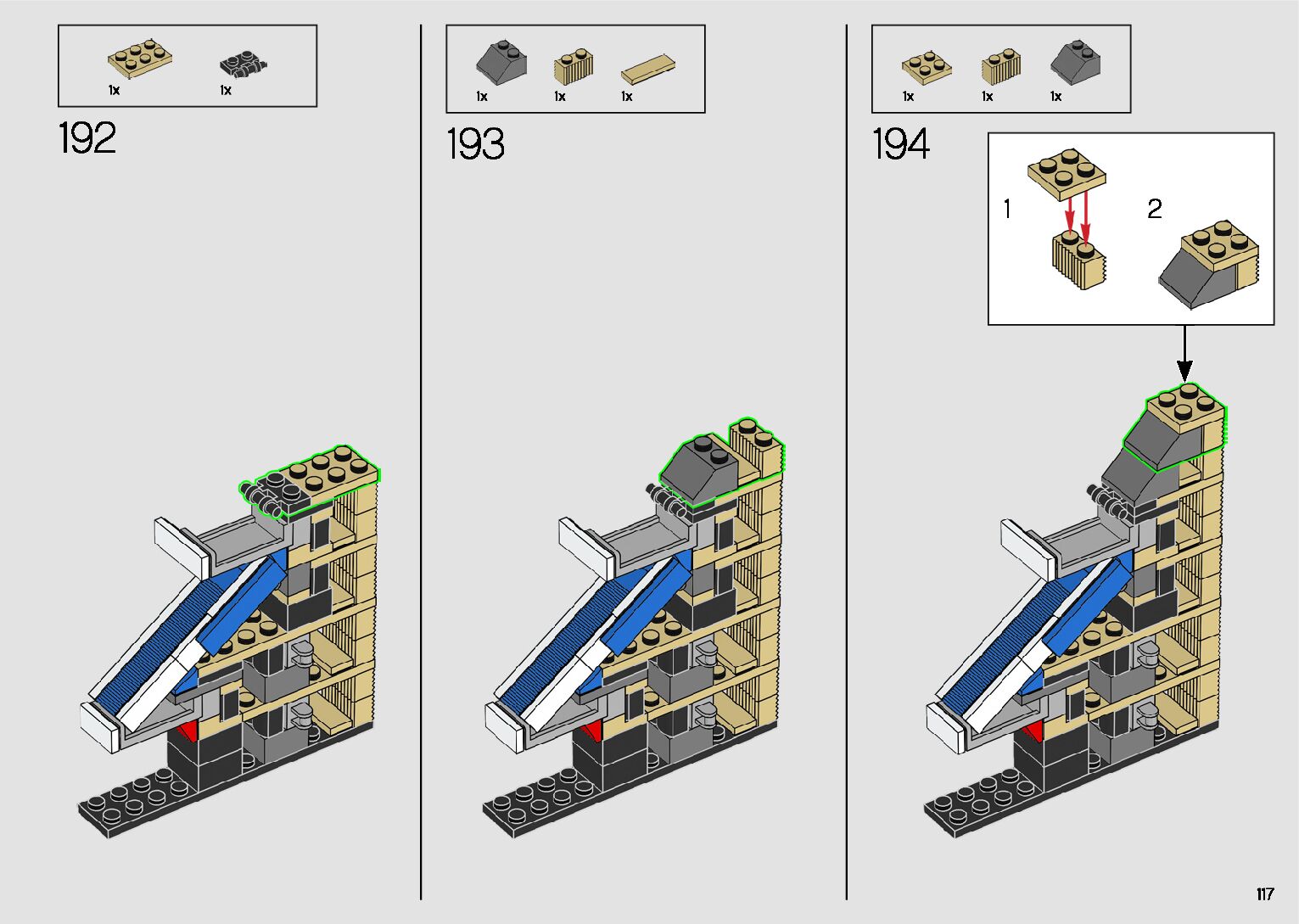 1x 1x

192

1x 1x 1x

193

1x 1x 1x

194

1

2

117