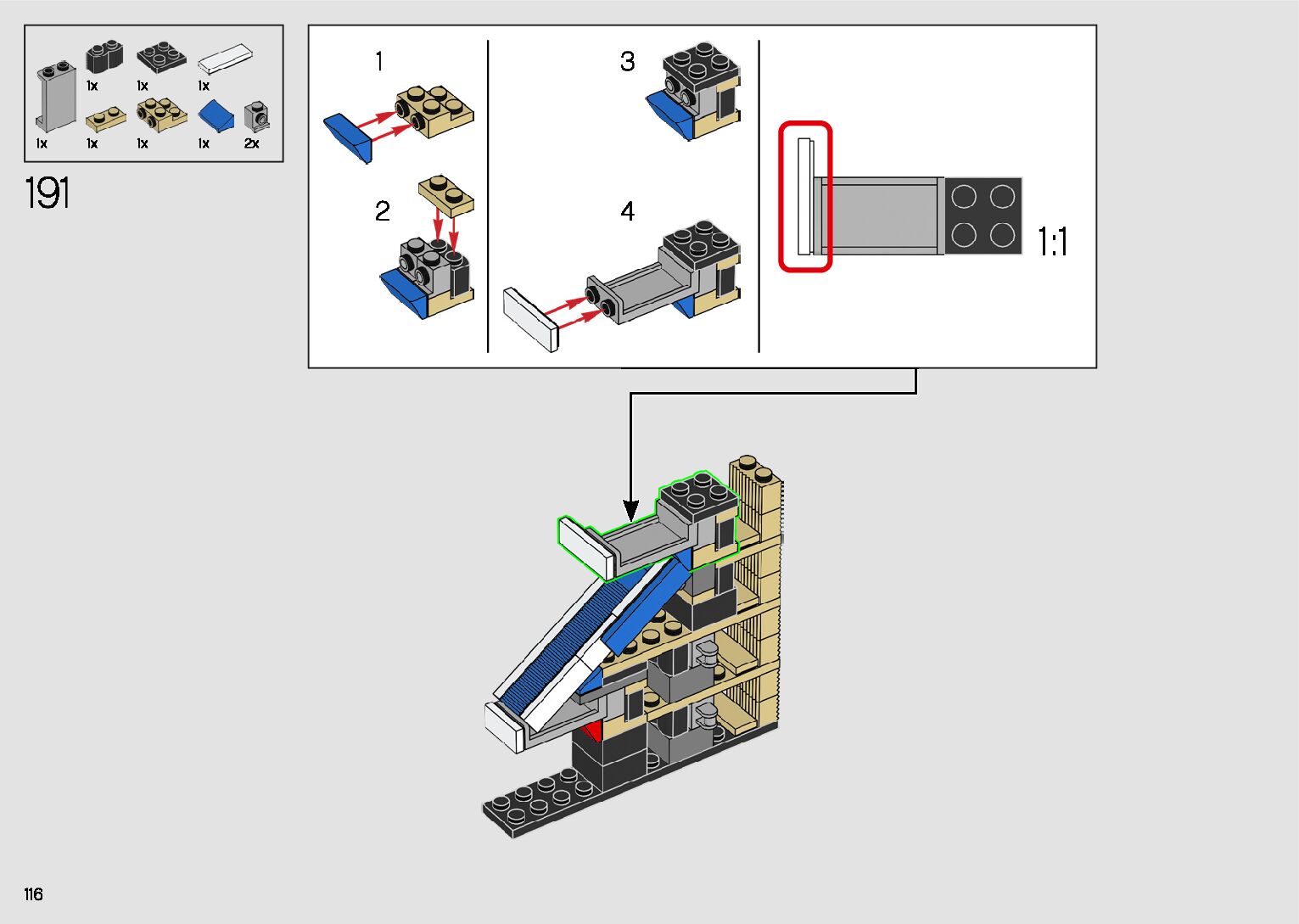 1x
1x
1x
1x
1x
1x
1x
2x

191

1
2
3
4
1:1

116