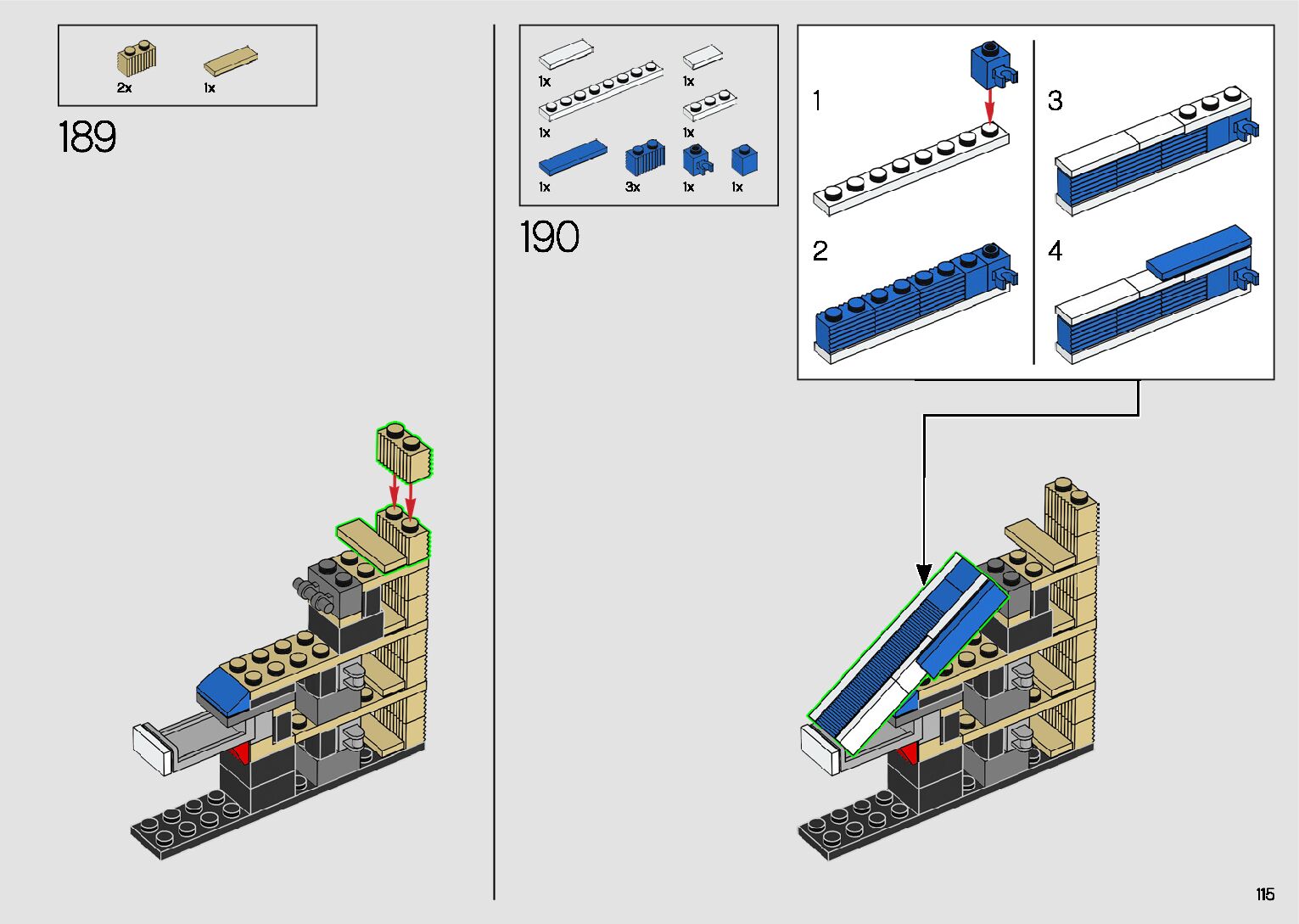 2x
1x

189

1x
1x
1x
1x
1x
3x
1x
1x

190

1
2
3
4

115