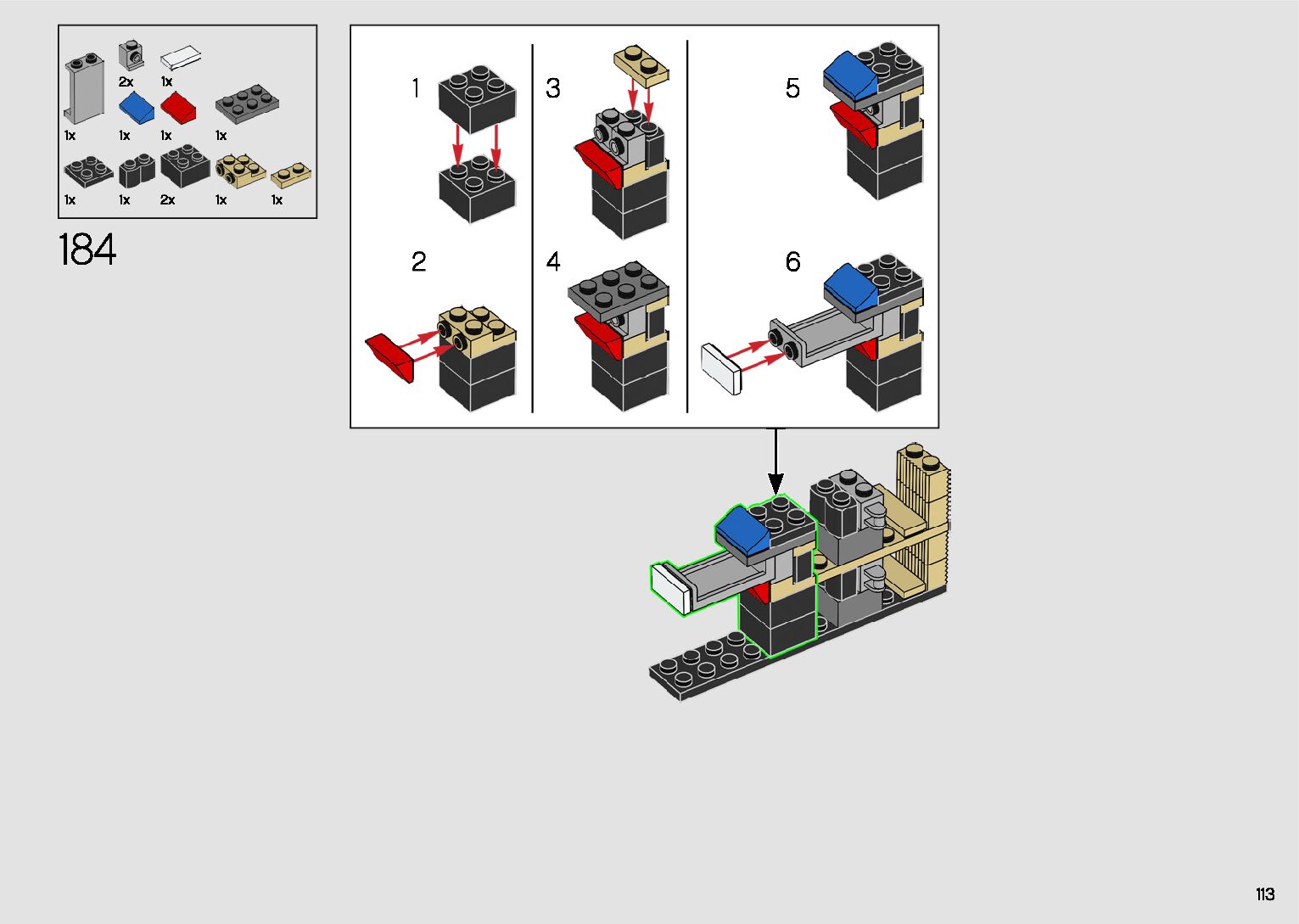 2x
1x
1x
1x
1x
1x
1x
1x
2x
1x
1x

184

1
2
3
4
5
6

113