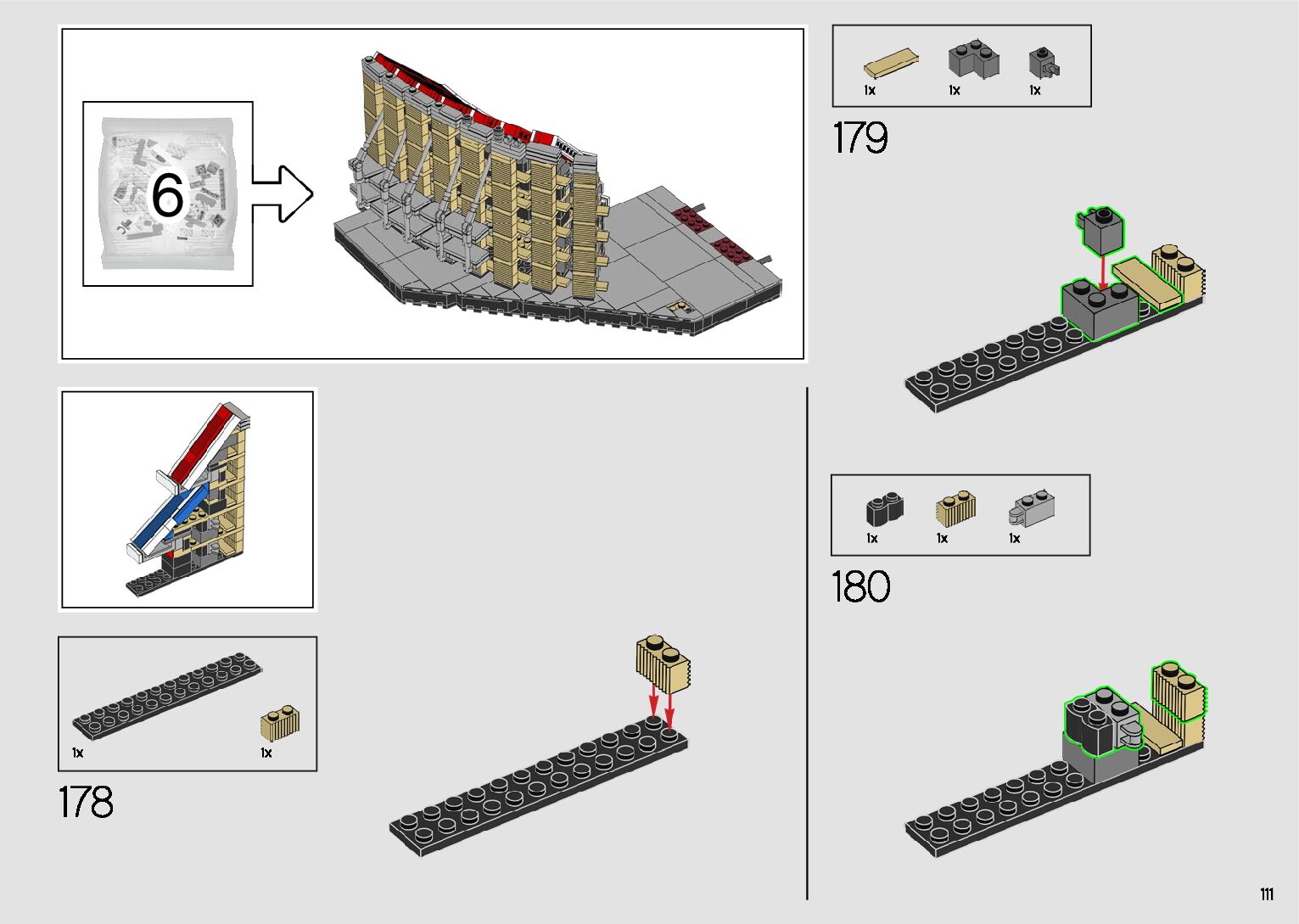 6

1x 1x

178

1x 1x 1x

179

1x 1x 1x

180

111