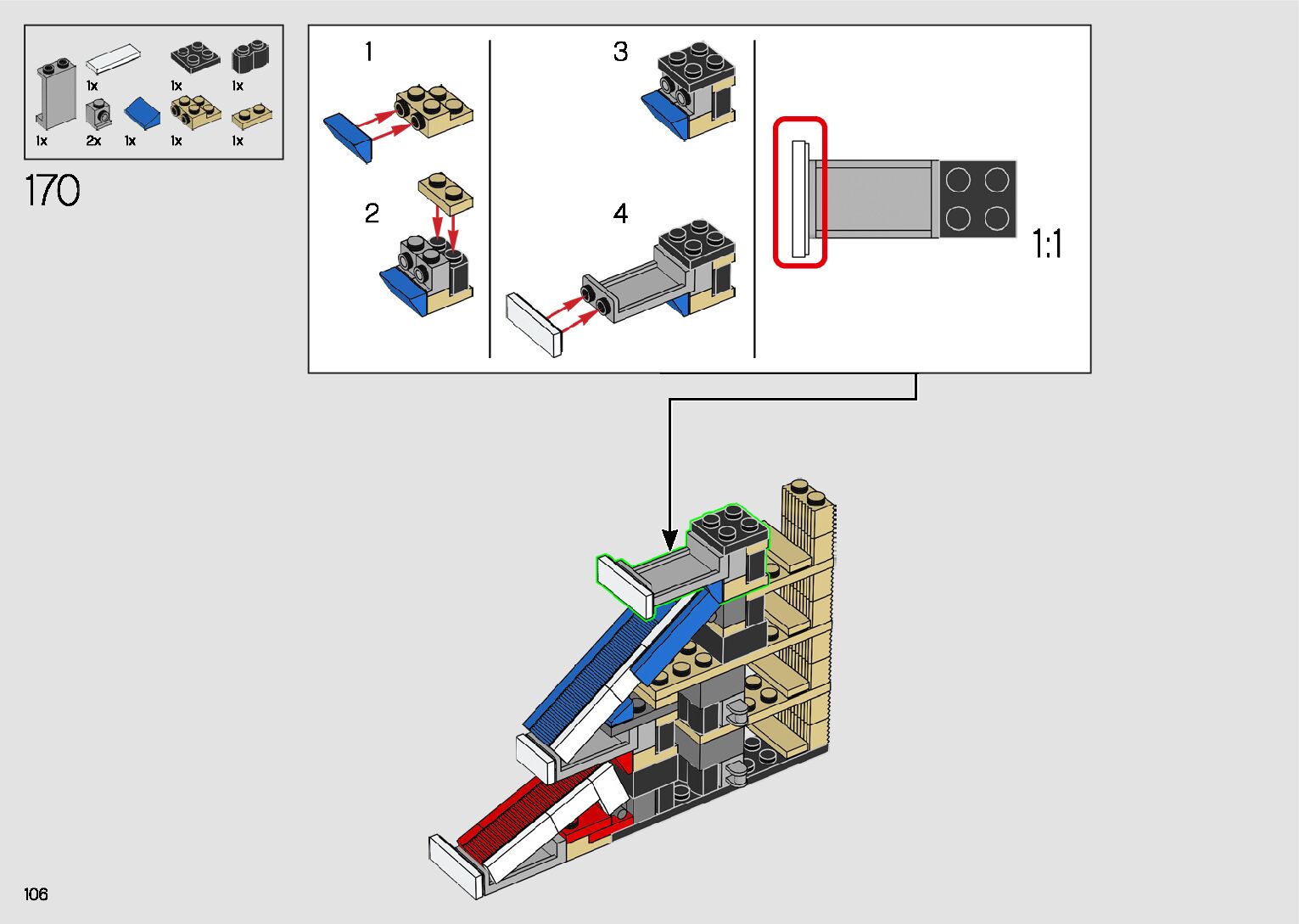 1x 1x 1x
1x 2x 1x 1x 1x

170

1

2

3

4

1:1

106