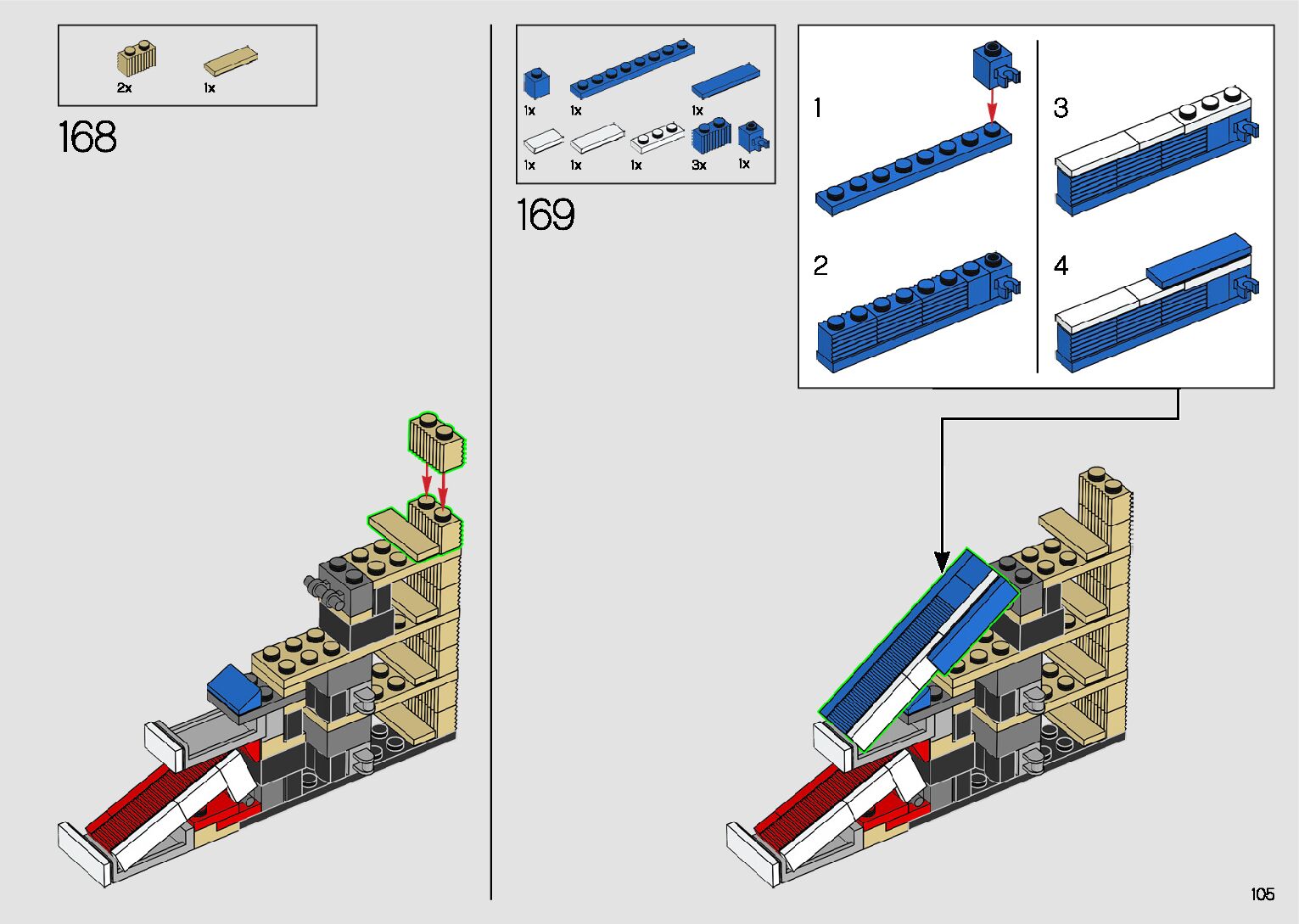 2x 1x

168

1x 1x 1x
1x 1x 1x 3x 1x

169

1

2

3

4

105