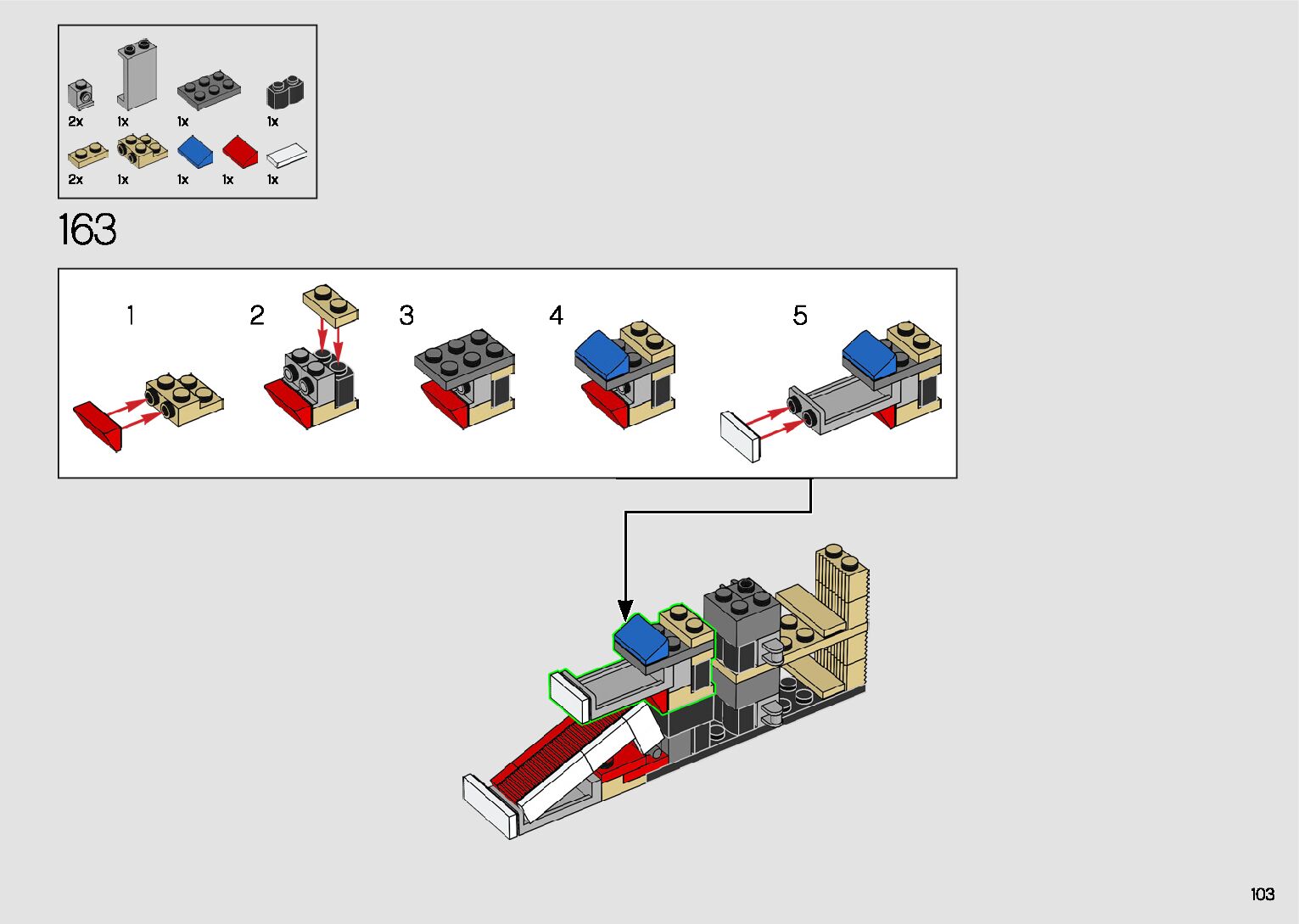 2x 1x 1x 1x
2x 1x 1x 1x 1x

163

1 2 3 4 5

103