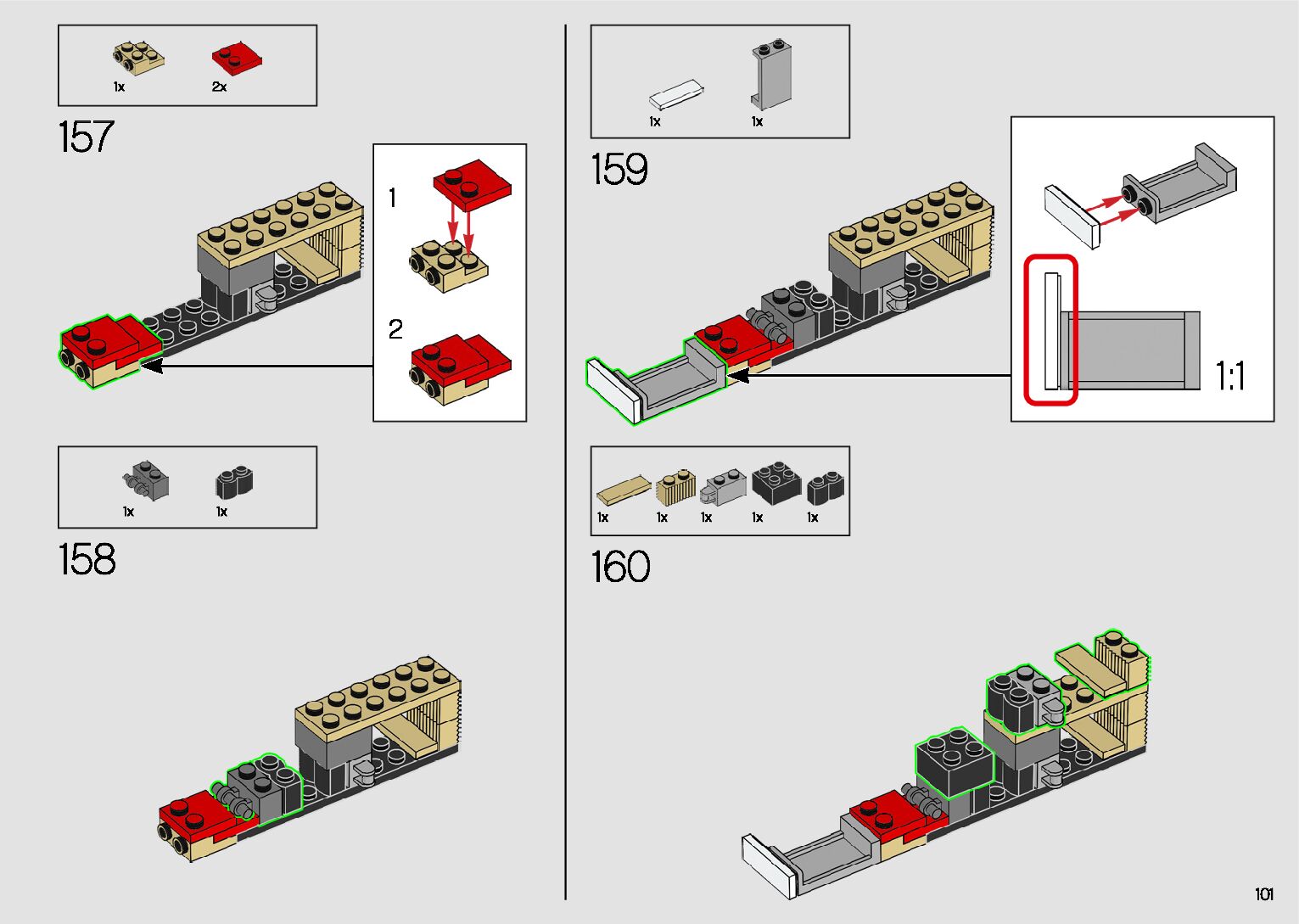 1x 2x

157

1

2

1x 1x

158

1x 1x

159

1:1

1x 1x 1x 1x 1x

160

101