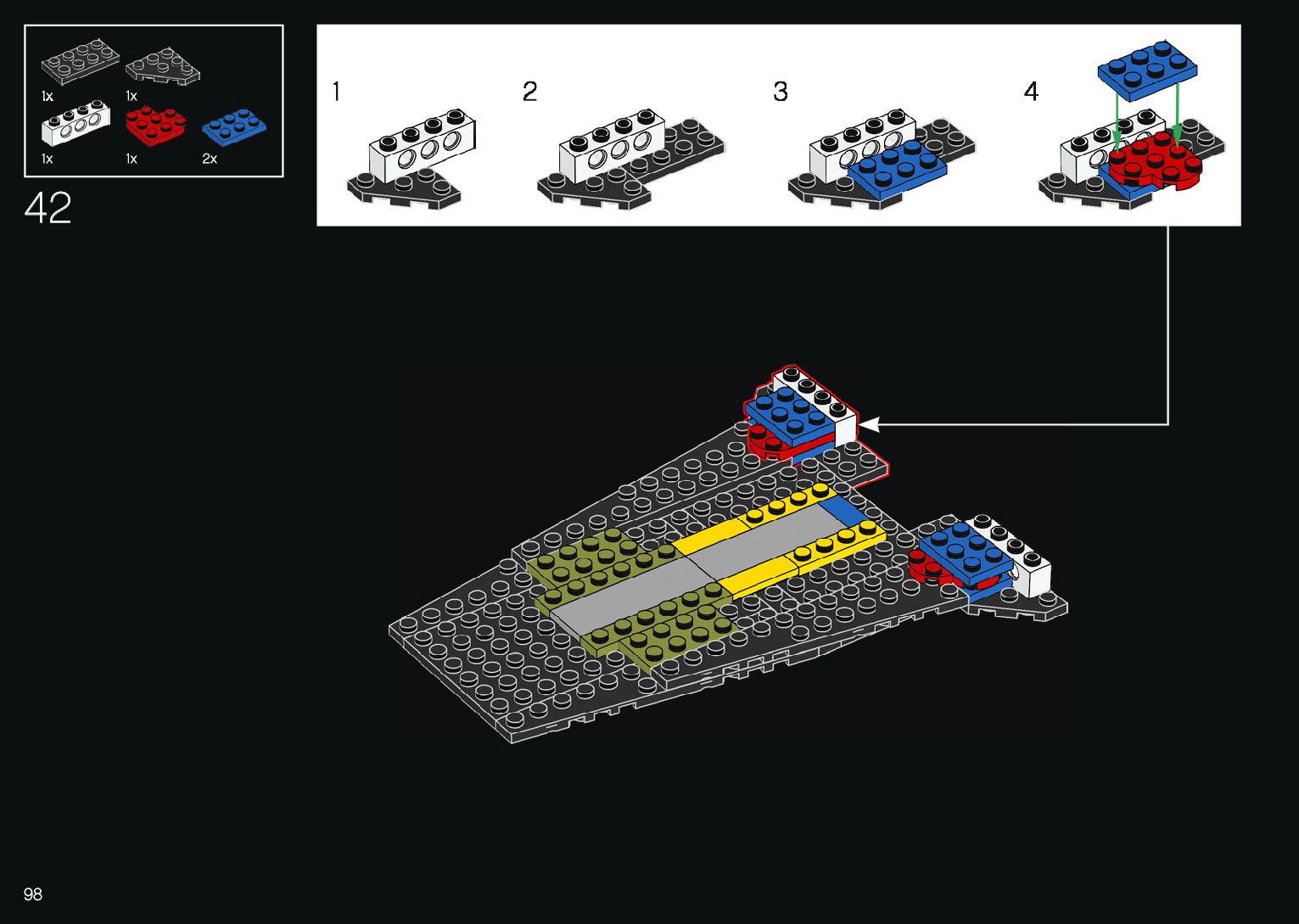 1x 1x
1x 1x 2x

42

1 2 3 4

98