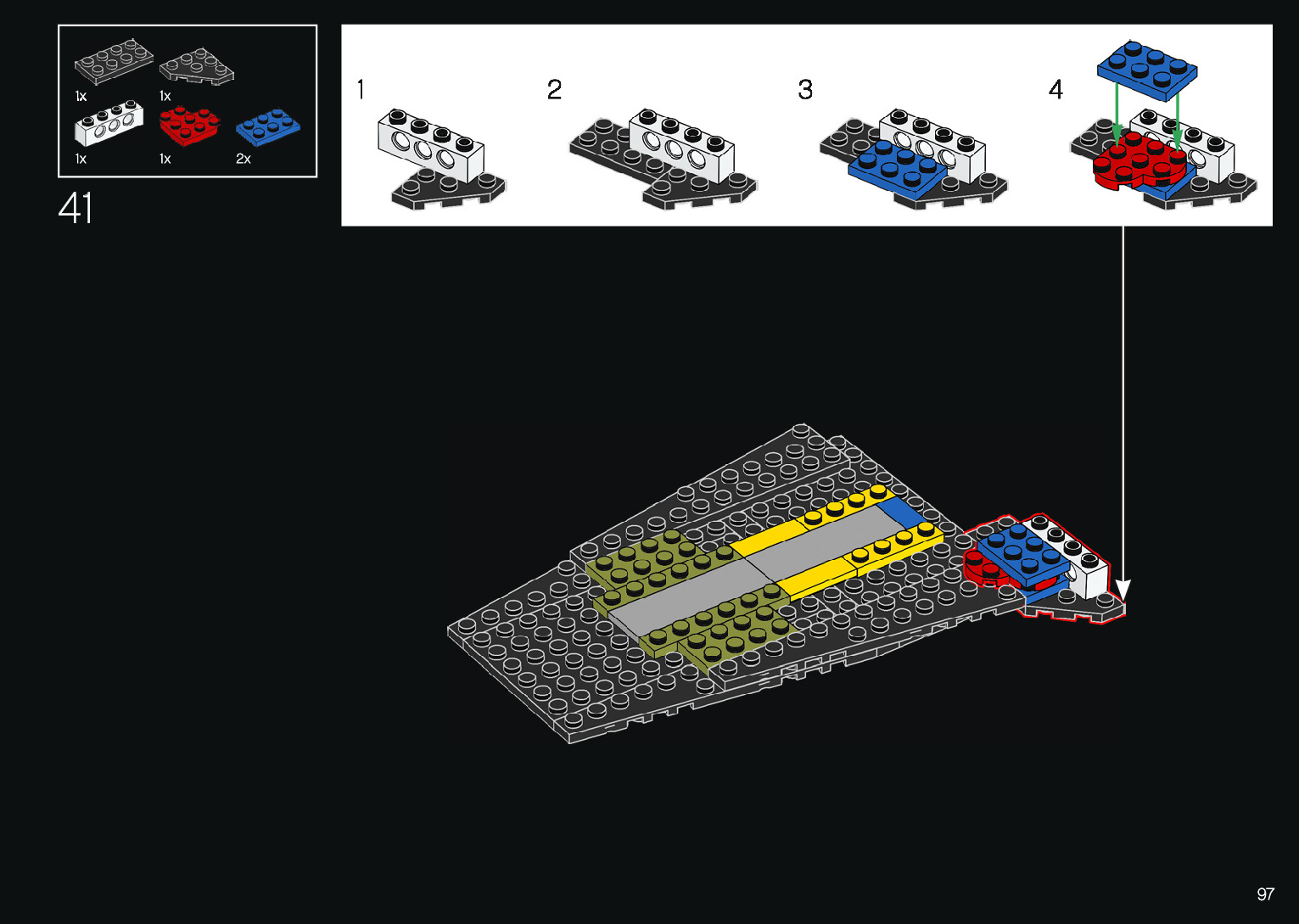 1x
1x
1x
1x
2x

41

1
2
3
4

97