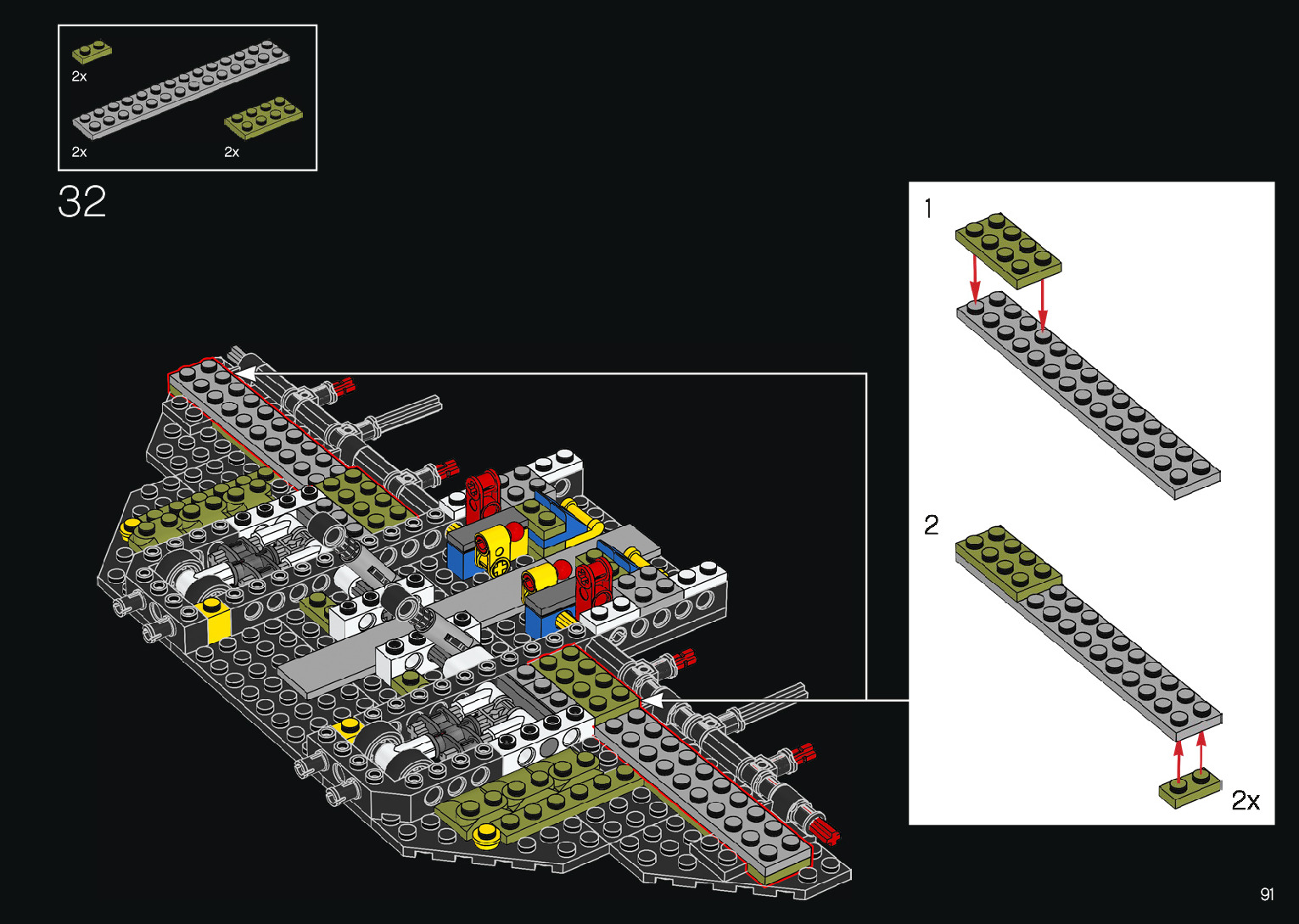 2x

2x

2x

32

1

2

2x

91